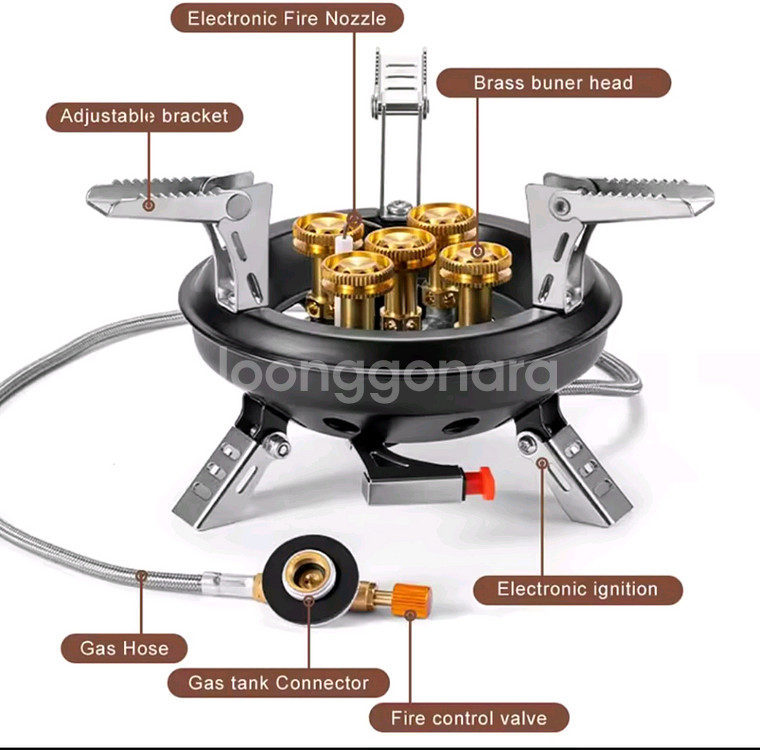 Electronic Fire Nozzle

Brass buner head

Adjustable bracket

loonggonara

Electronic ignition

Gas Hose

Gas tank Connector

Fire control valve