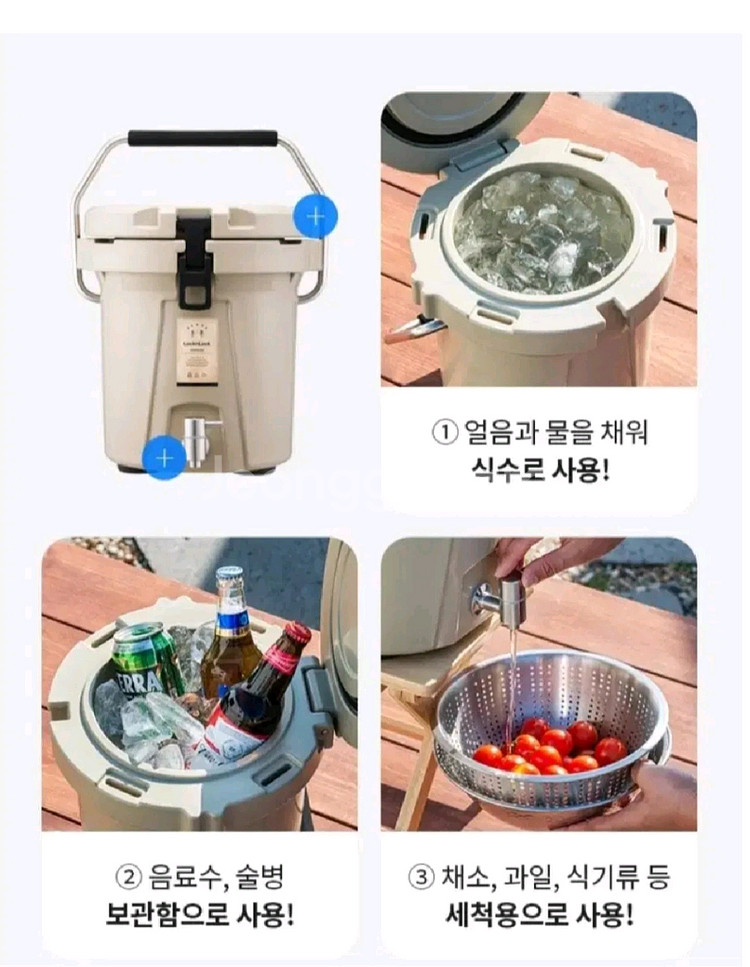 ① 얼음과 물을 채워
식수로 사용!

② 음료수, 술병
보관함으로 사용!

③ 채소, 과일, 식기류 등
세척용으로 사용!