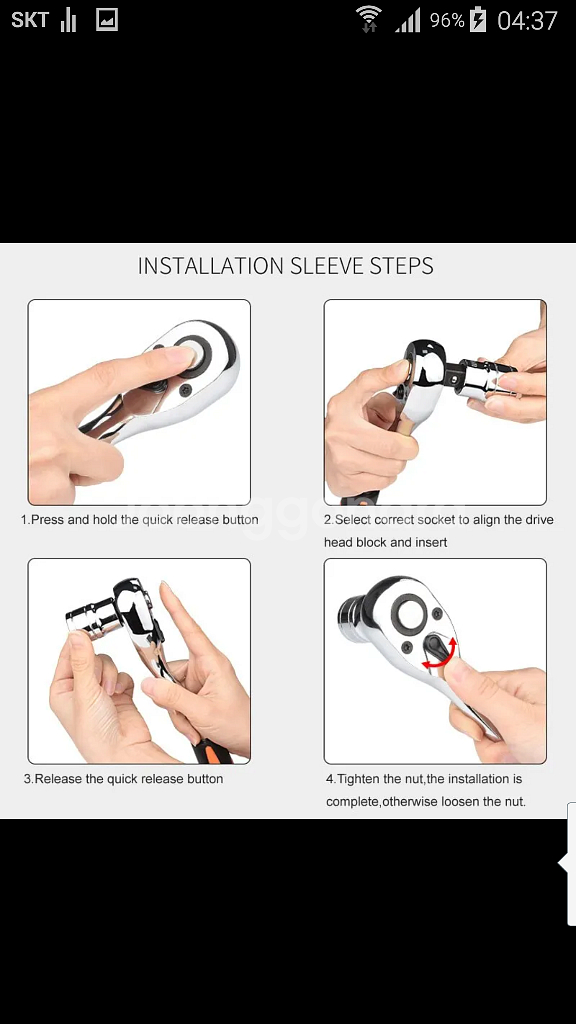 SKT 96% 04:37

INSTALLATION SLEEVE STEPS

1.Press and hold the quick release button

2.Select correct socket to align the drive head block and insert

3.Release the quick release button

4.Tighten the nut,the installation is complete,otherwise loosen the nut.