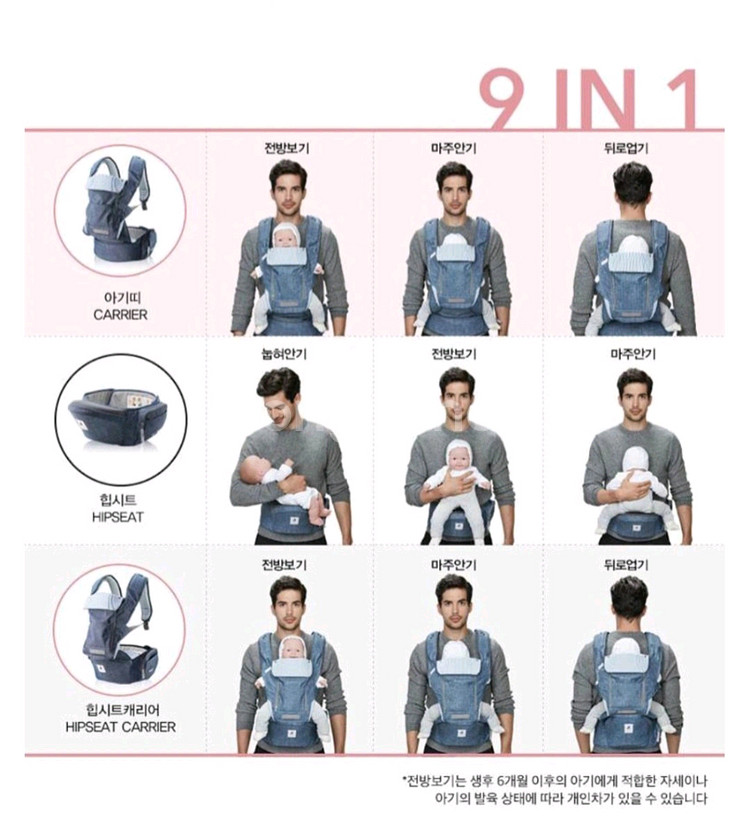 9 IN 1

아기띠
CARRIER

전방보기

마주안기

뒤로업기

힙시트
HIPSEAT

눕혀안기

전방보기

마주안기

힙시트캐리어
HIPSEAT CARRIER

전방보기

마주안기

뒤로업기

*전방보기는 생후 6개월 이후의 아기에게 적합한 자세이나 아기의 발육 상태에 따라 개인차가 있을 수 있습니다