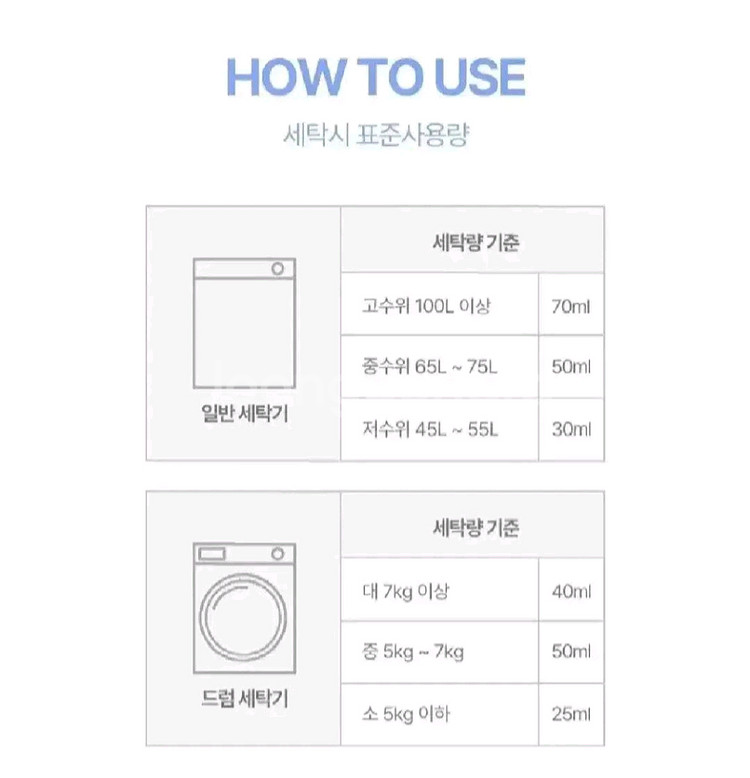 HOW TO USE

세탁시 표준사용량

| 일반 세탁기 | 세탁량 기준 | |
|---|---|---|
| | 고수위 100L 이상 | 70ml |
| | 중수위 65L ~ 75L | 50ml |
| | 저수위 45L ~ 55L | 30ml |

| 드럼 세탁기 | 세탁량 기준 | |
|---|---|---|
| | 대 7kg 이상 | 40ml |
| | 중 5kg ~ 7kg | 50ml |
| | 소 5kg 이하 | 25ml |