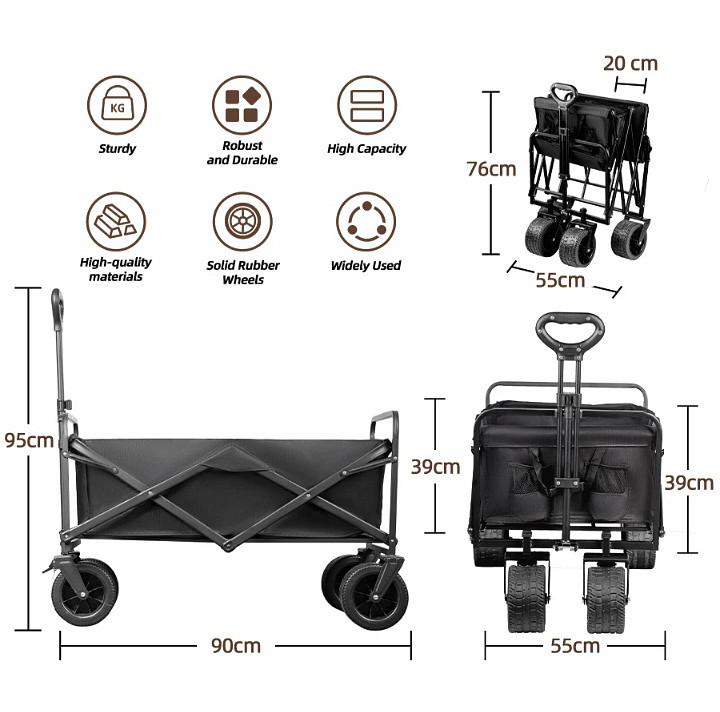 KG

Sturdy

Robust and Durable

High Capacity

High-quality materials

Solid Rubber Wheels

Widely Used

20 cm

76cm

55cm

95cm

39cm

39cm

90cm

55cm