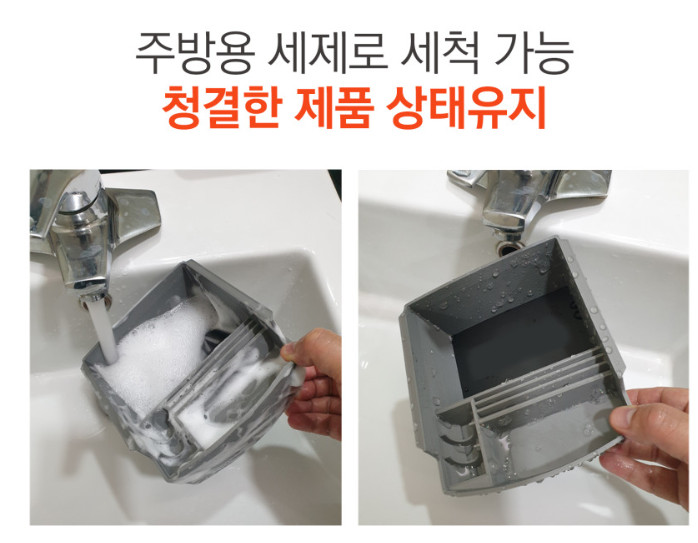 주방용 세제로 세척 가능
청결한 제품 상태유지