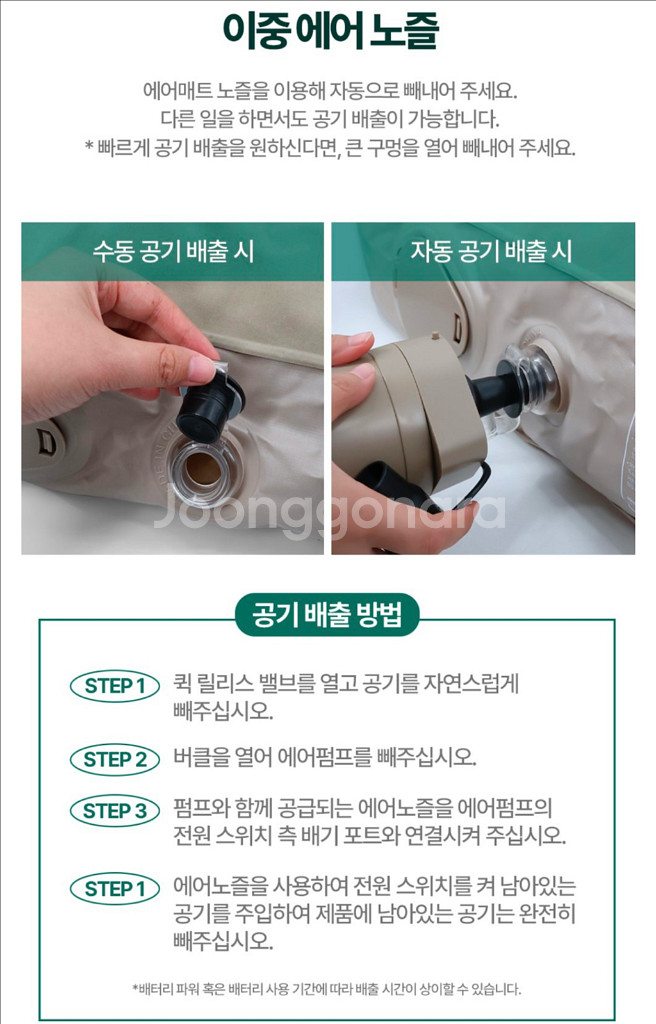 이중 에어 노즐

에어매트 노즐을 이용해 자동으로 빼내어 주세요.
다른 일을 하면서도 공기 배출이 가능합니다.
* 빠르게 공기 배출을 원하신다면, 큰 구멍을 열어 빼내어 주세요.

수동 공기 배출 시

자동 공기 배출 시

Joonggonara

공기 배출 방법

STEP 1 퀵 릴리스 밸브를 열고 공기를 자연스럽게 빼주십시오.

STEP 2 버클을 열어 에어펌프를 빼주십시오.

STEP 3 펌프와 함께 공급되는 에어노즐을 에어펌프의 전원 스위치 측 배기 포트와 연결시켜 주십시오.

STEP 1 에어노즐을 사용하여 전원 스위치를 켜 남아있는 공기를 주입하여 제품에 남아있는 공기는 완전히 빼주십시오.

*배터리 파워 혹은 배터리 사용 기간에 따라 배출 시간이 상이할 수 있습니다.