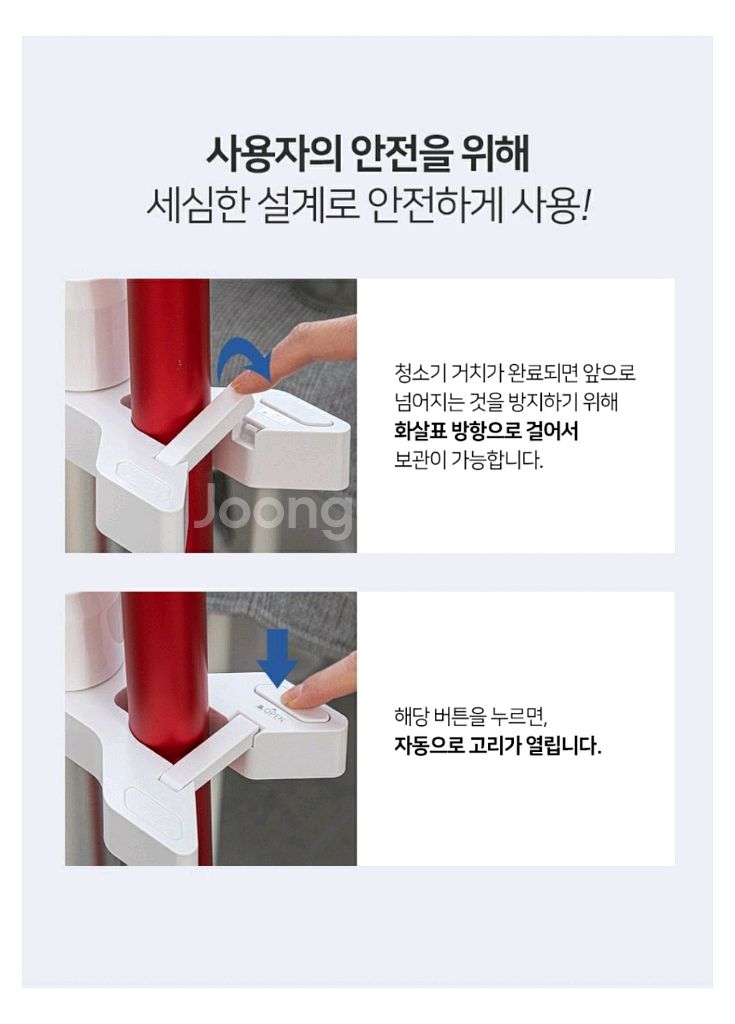 사용자의 안전을 위해
세심한 설계로 안전하게 사용!

Joong

청소기 거치가 완료되면 앞으로 넘어지는 것을 방지하기 위해 **화살표 방향으로 걸어서** 보관이 가능합니다.

OPEN

해당 버튼을 누르면,
**자동으로 고리가 열립니다.**