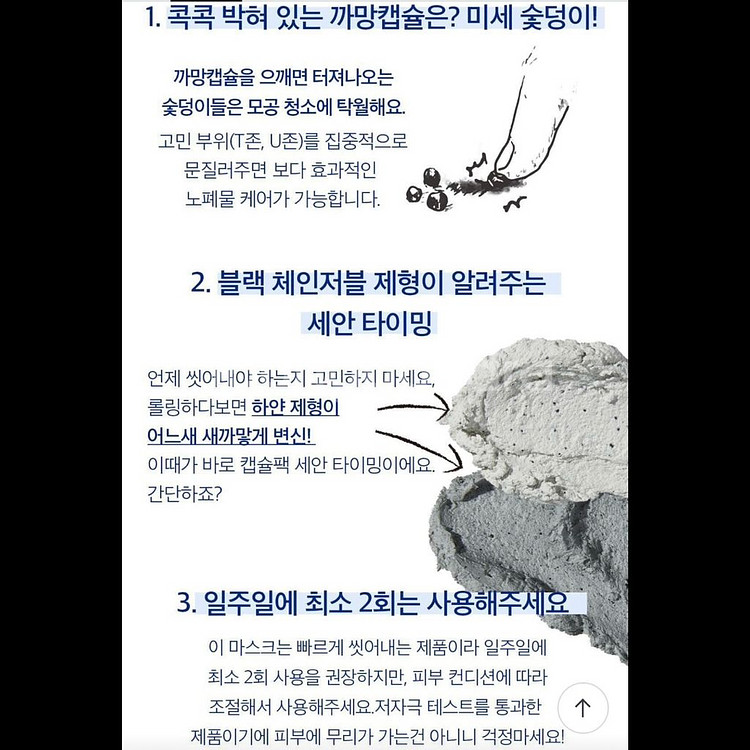 1. 콕콕 박혀 있는 까망캡슐은? 미세 숯덩이!

까망캡슐을 으깨면 터져나오는 숯덩이들은 모공 청소에 탁월해요.

고민 부위(T존, U존)를 집중적으로 문질러주면 보다 효과적인 노폐물 케어가 가능합니다.

2. 블랙 체인저블 제형이 알려주는 세안 타이밍

언제 씻어내야 하는지 고민하지 마세요, 롤링하다보면 하얀 제형이 어느새 새까맣게 변신! 이때가 바로 캡슐팩 세안 타이밍이에요. 간단하죠?

3. 일주일에 최소 2회는 사용해주세요

이 마스크는 빠르게 씻어내는 제품이라 일주일에 최소 2회 사용을 권장하지만, 피부 컨디션에 따라 조절해서 사용해주세요.저자극 테스트를 통과한 제품이기에 피부에 무리가 가는건 아니니 걱정마세요!