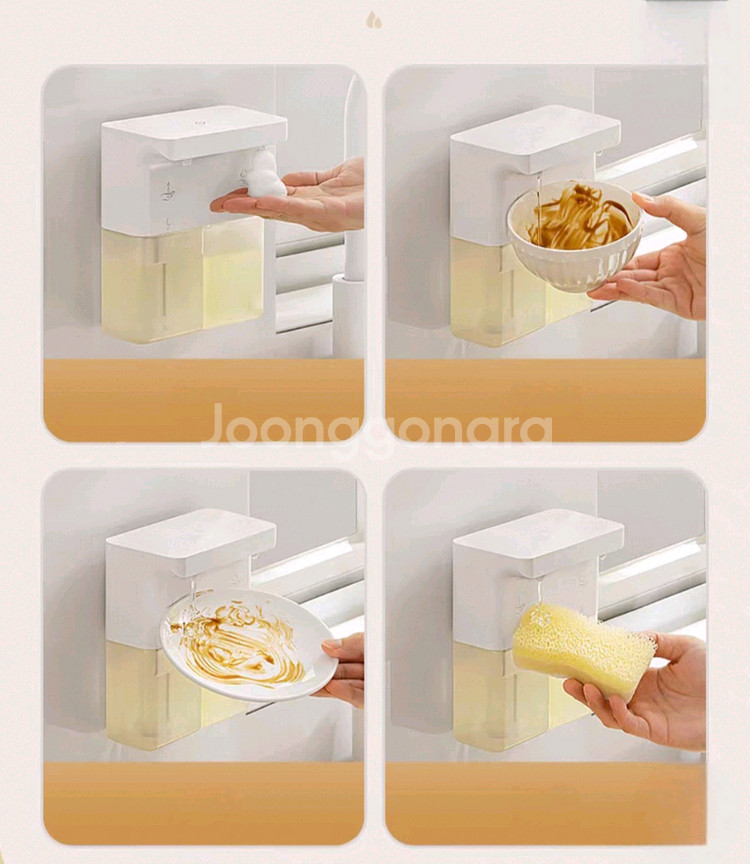 Joonggonara