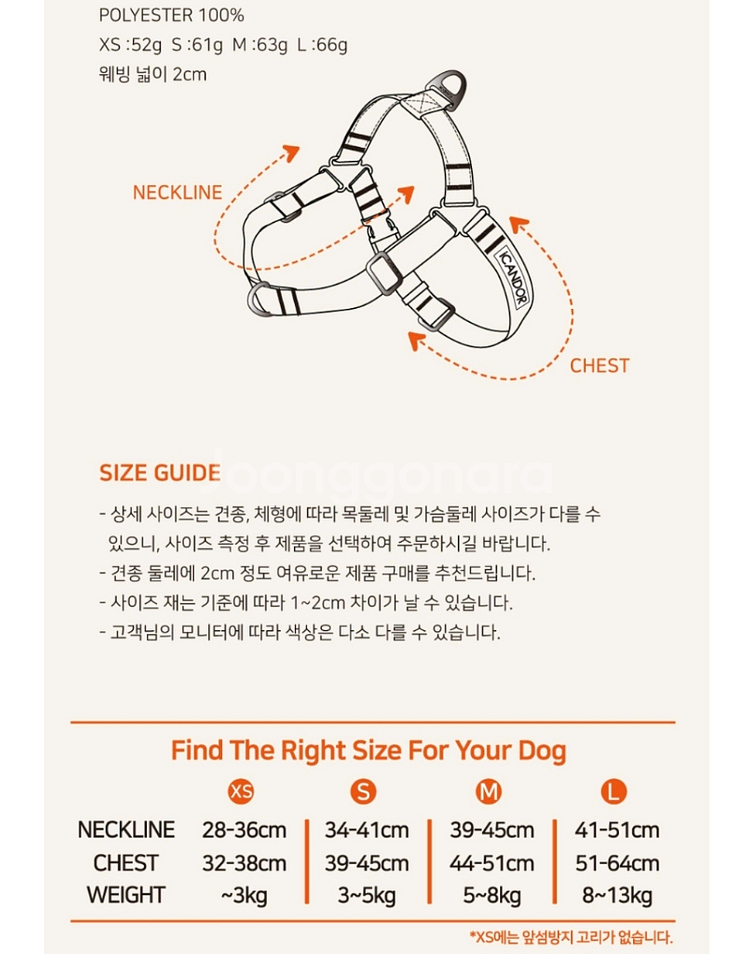 POLYESTER 100%
XS :52g S :61g M :63g L :66g
웨빙 넓이 2cm

NECKLINE

ICANDOR

CHEST

SIZE GUIDE

joonggonara

- 상세 사이즈는 견종, 체형에 따라 목둘레 및 가슴둘레 사이즈가 다를 수 있으니, 사이즈 측정 후 제품을 선택하여 주문하시길 바랍니다.
- 견종 둘레에 2cm 정도 여유로운 제품 구매를 추천드립니다.
- 사이즈 재는 기준에 따라 1~2cm 차이가 날 수 있습니다.
- 고객님의 모니터에 따라 색상은 다소 다를 수 있습니다.

Find The Right Size For Your Dog

| | XS | S | M | L |
|---|---|---|---|---|
| NECKLINE | 28-36cm | 34-41cm | 39-45cm | 41-51cm |
| CHEST | 32-38cm | 39-45cm | 44-51cm | 51-64cm |
| WEIGHT | ~3kg | 3~5kg | 5~8kg | 8~13kg |

*XS에는 앞섬방지 고리가 없습니다.