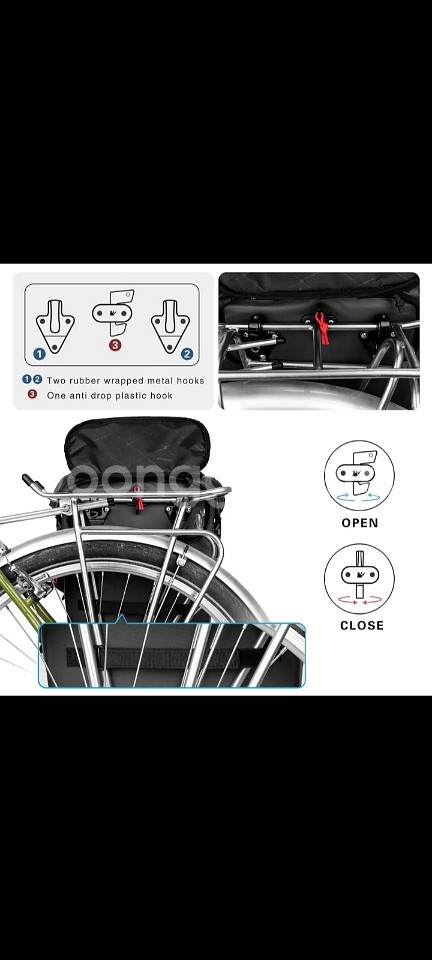 1
3
2
1 2 Two rubber wrapped metal hooks
3 One anti drop plastic hook

OPEN

CLOSE