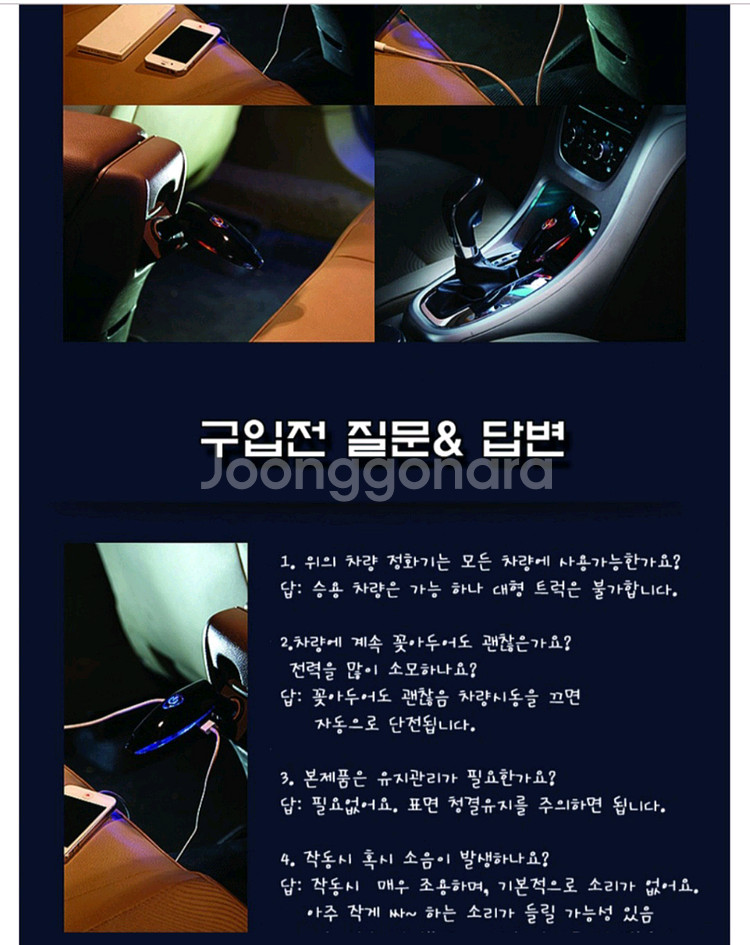 구입전 질문& 답변

Joonggonara

1. 위의 차량 정화기는 모든 차량에 사용가능한가요?
답: 승용 차량은 가능 하나 대형 트럭은 불가합니다.

2.차량에 계속 꽂아두어도 괜찮은가요?
전력을 많이 소모하나요?
답: 꽂아두어도 괜찮음 차량시동을 끄면
자동으로 단전됩니다.

3. 본제품은 유지관리가 필요한가요?
답: 필요없어요. 표면 청결유지를 주의하면 됩니다.

4. 작동시 혹시 소음이 발생하나요?
답: 작동시 매우 조용하며, 기본적으로 소리가 없어요.
아주 작게 싸~ 하는 소리가 들릴 가능성 있음