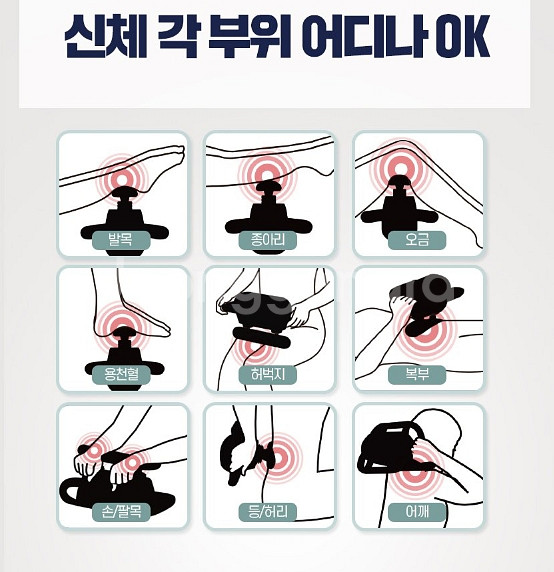 신체 각 부위 어디나 OK

발목

종아리

오금

용천혈

허벅지

복부

손/팔목

등/허리

어깨