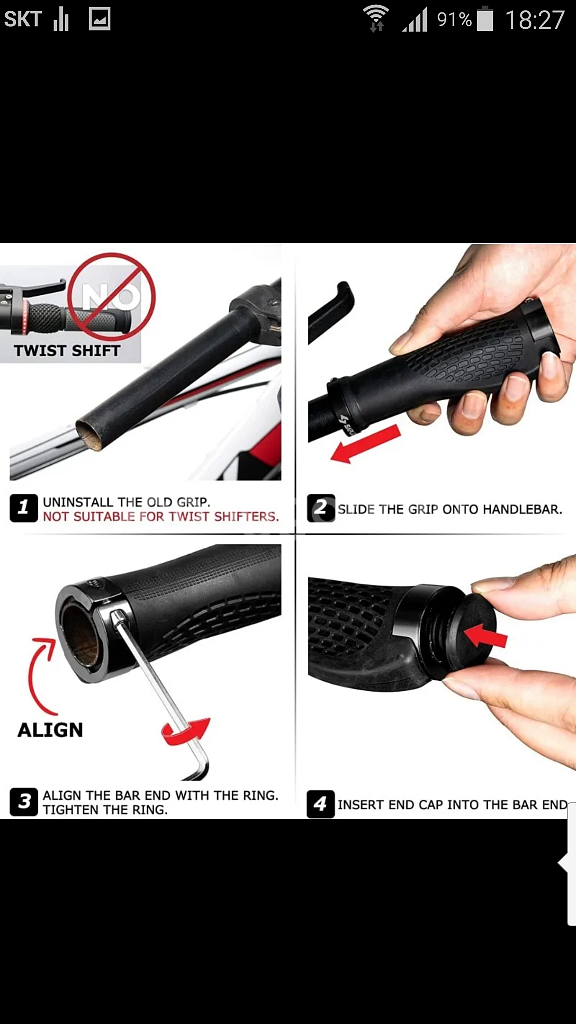 SKT 91% 18:27

NO
TWIST SHIFT

1 UNINSTALL THE OLD GRIP.
NOT SUITABLE FOR TWIST SHIFTERS.

2 SLIDE THE GRIP ONTO HANDLEBAR.

ALIGN

3 ALIGN THE BAR END WITH THE RING.
TIGHTEN THE RING.

4 INSERT END CAP INTO THE BAR END