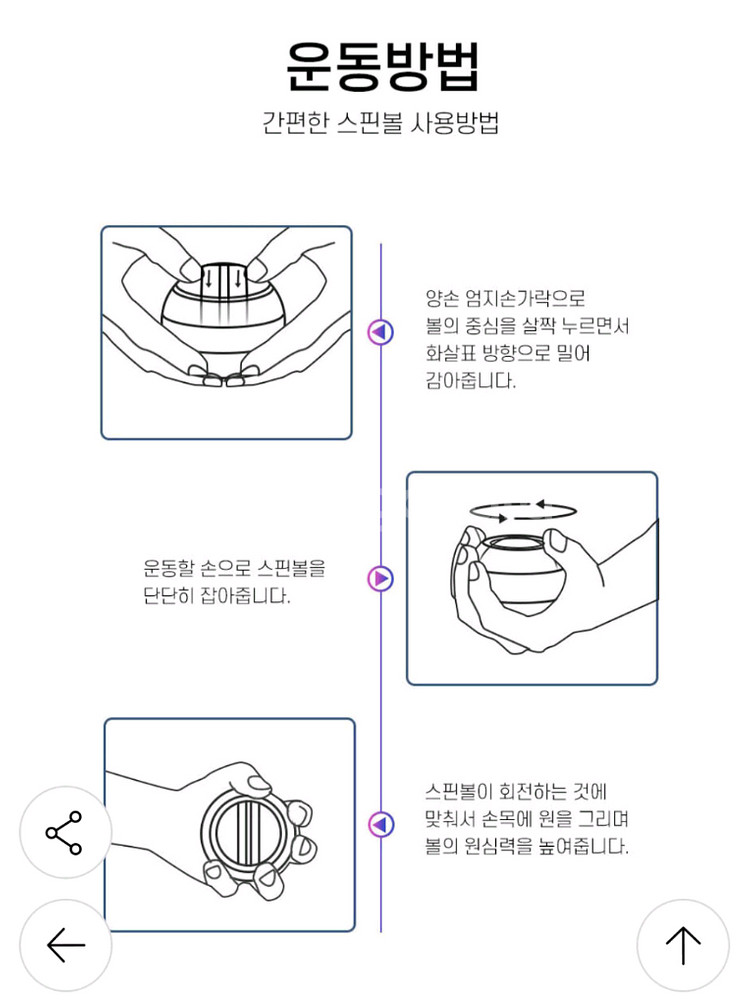 운동방법

간편한 스핀볼 사용방법

양손 엄지손가락으로
볼의 중심을 살짝 누르면서
화살표 방향으로 밀어
감아줍니다.

운동할 손으로 스핀볼을
단단히 잡아줍니다.

스핀볼이 회전하는 것에
맞춰서 손목에 원을 그리며
볼의 원심력을 높여줍니다.