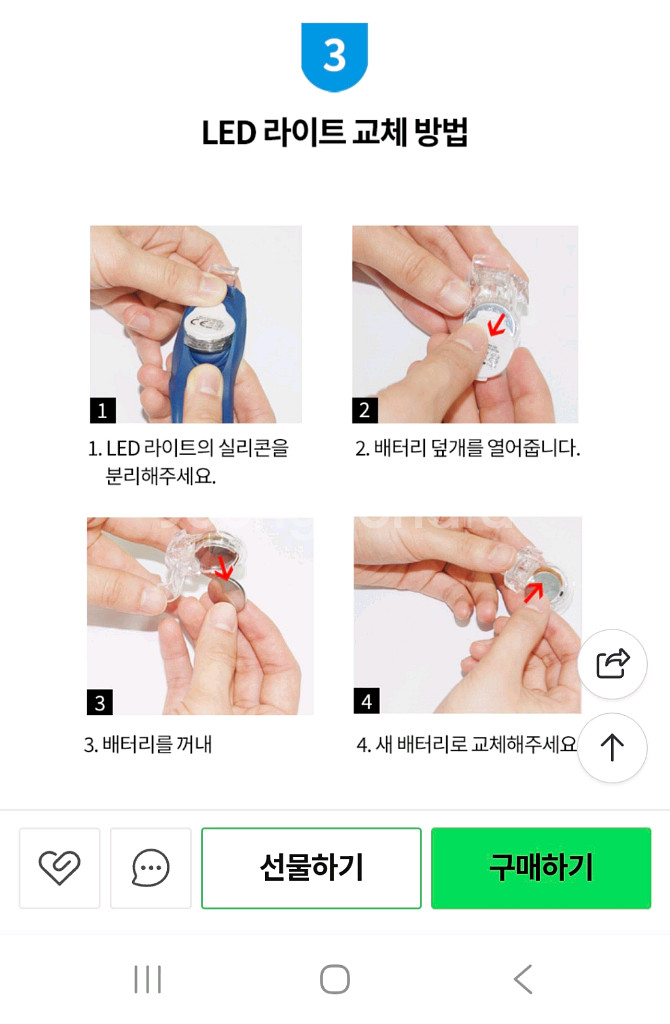 3

LED 라이트 교체 방법

1

1. LED 라이트의 실리콘을 분리해주세요.

2

2. 배터리 덮개를 열어줍니다.

3

3. 배터리를 꺼내

4

4. 새 배터리로 교체해주세요

선물하기

구매하기