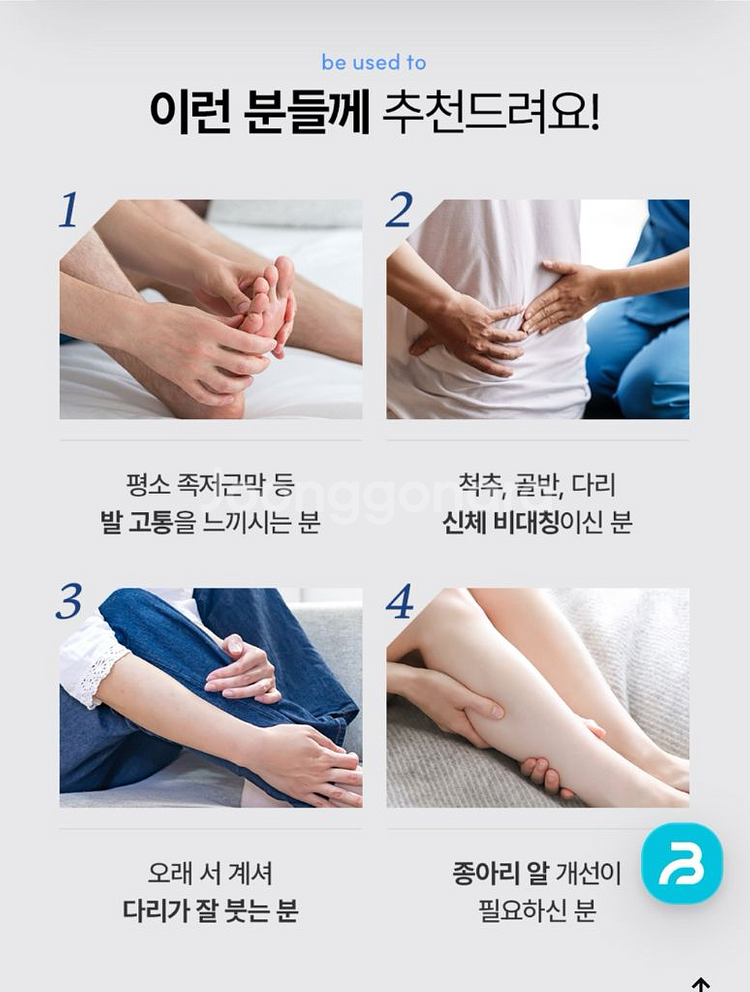 be used to

이런 분들께 추천드려요!

1

평소 족저근막 등
발 고통을 느끼시는 분

2

척추, 골반, 다리
신체 비대칭이신 분

3

오래 서 계셔
다리가 잘 붓는 분

4

종아리 알 개선이
필요하신 분