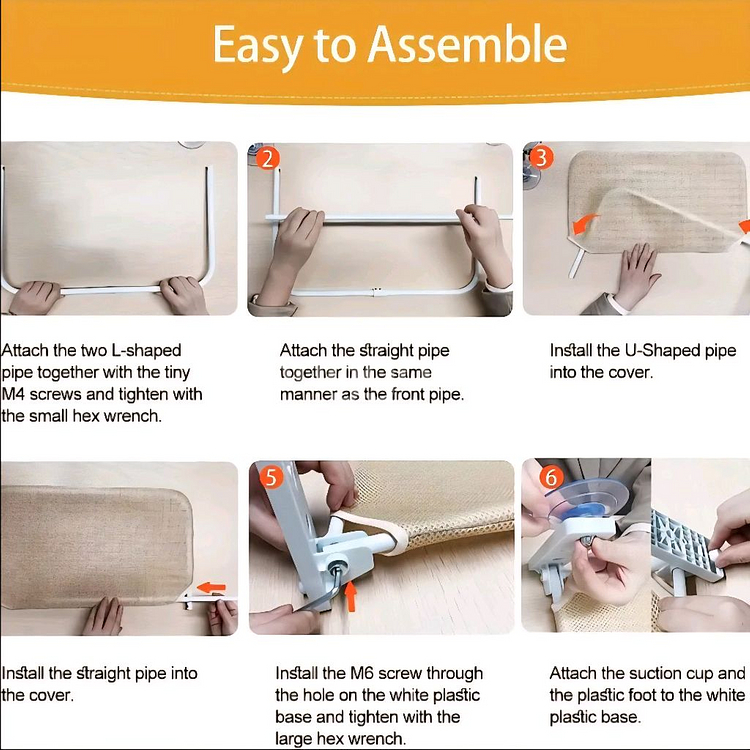 Easy to Assemble

2

3

Attach the two L-shaped pipe together with the tiny M4 screws and tighten with the small hex wrench.

Attach the straight pipe together in the same manner as the front pipe.

Install the U-Shaped pipe into the cover.

5

6

Install the straight pipe into the cover.

Install the M6 screw through the hole on the white plastic base and tighten with the large hex wrench.

Attach the suction cup and the plastic foot to the white plastic base.