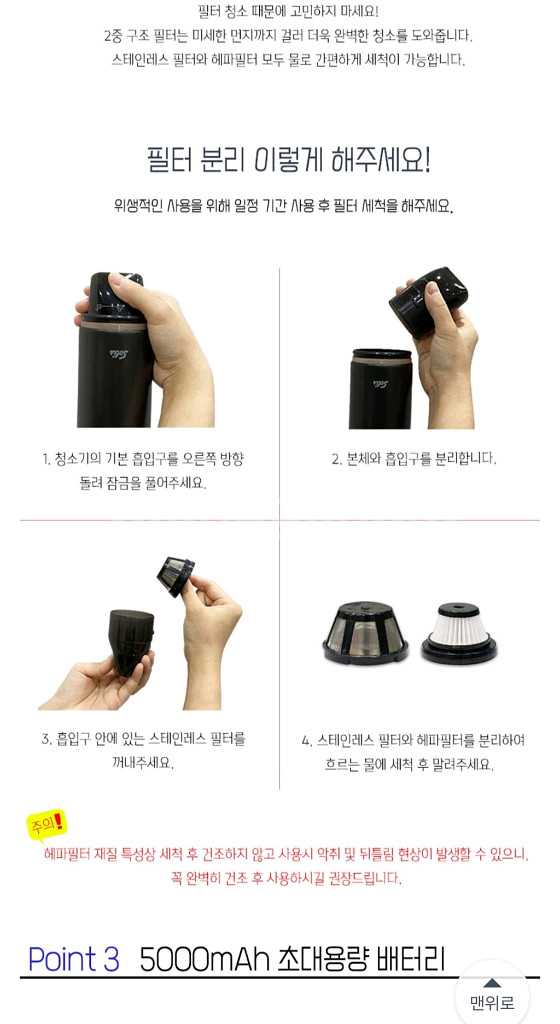 필터 청소 때문에 고민하지 마세요!
2중 구조 필터는 미세한 먼지까지 걸러 더욱 완벽한 청소를 도와줍니다.
스테인레스 필터와 헤파필터 모두 물로 간편하게 세척이 가능합니다.

필터 분리 이렇게 해주세요!

위생적인 사용을 위해 일정 기간 사용 후 필터 세척을 해주세요.

1. 청소기의 기본 흡입구를 오른쪽 방향 돌려 잠금을 풀어주세요.

2. 본체와 흡입구를 분리합니다.

3. 흡입구 안에 있는 스테인레스 필터를 꺼내주세요.

4. 스테인레스 필터와 헤파필터를 분리하여 흐르는 물에 세척 후 말려주세요.

주의!
헤파필터 재질 특성상 세척 후 건조하지 않고 사용시 악취 및 뒤틀림 현상이 발생할 수 있으니, 꼭 완벽히 건조 후 사용하시길 권장드립니다.

Point 3 5000mAh 초대용량 배터리

맨위로