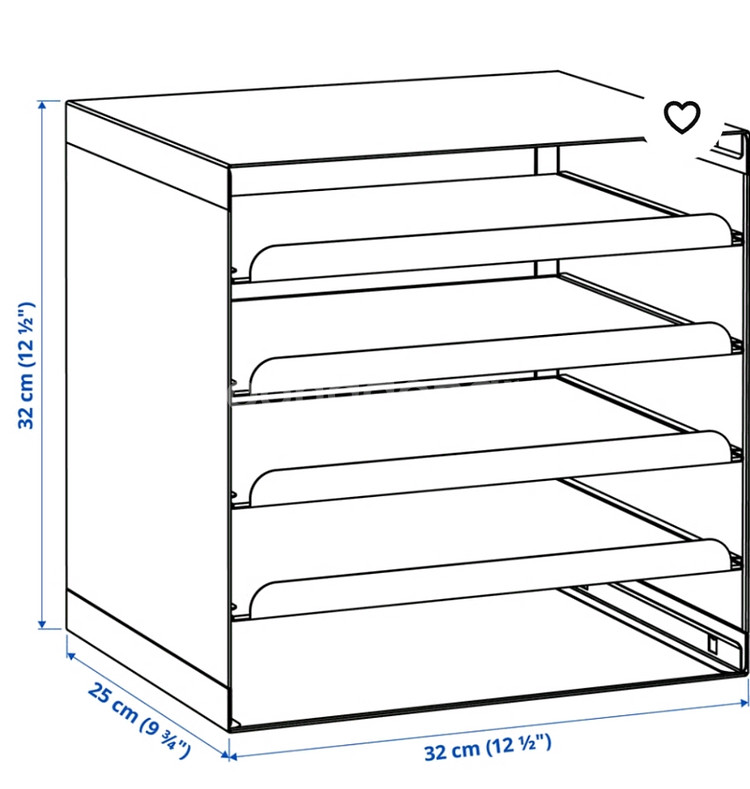 32 cm (12 ½")

25 cm (9 ¾")

32 cm (12 ½")