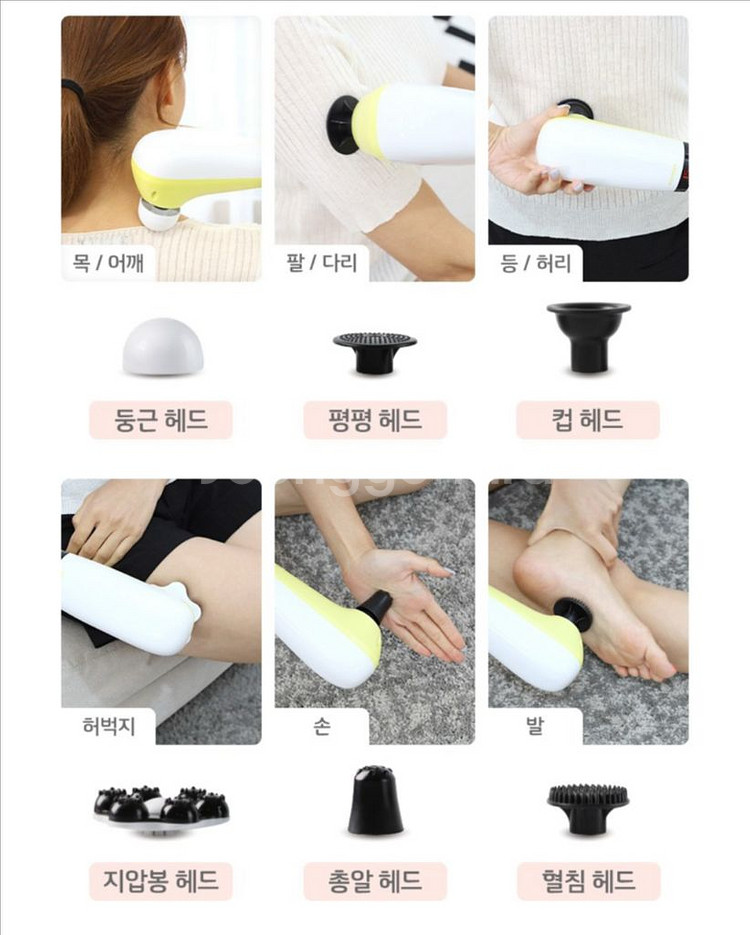 목 / 어깨

팔 / 다리

등 / 허리

둥근 헤드

평평 헤드

컵 헤드

허벅지

손

발

지압봉 헤드

총알 헤드

혈침 헤드