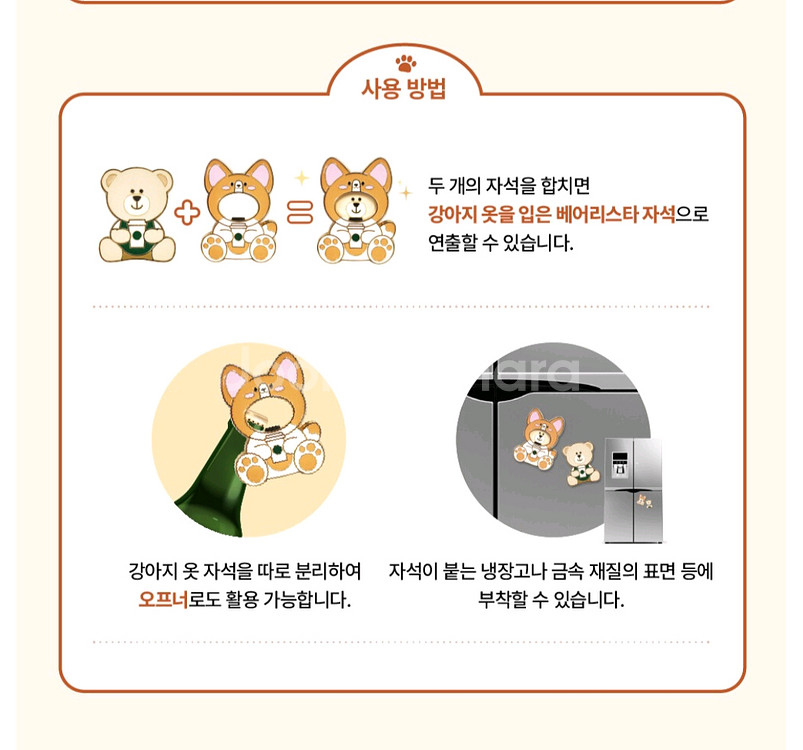 사용 방법

두 개의 자석을 합치면
강아지 옷을 입은 베어리스타 자석으로
연출할 수 있습니다.

강아지 옷 자석을 따로 분리하여
오프너로도 활용 가능합니다.

자석이 붙는 냉장고나 금속 재질의 표면 등에
부착할 수 있습니다.