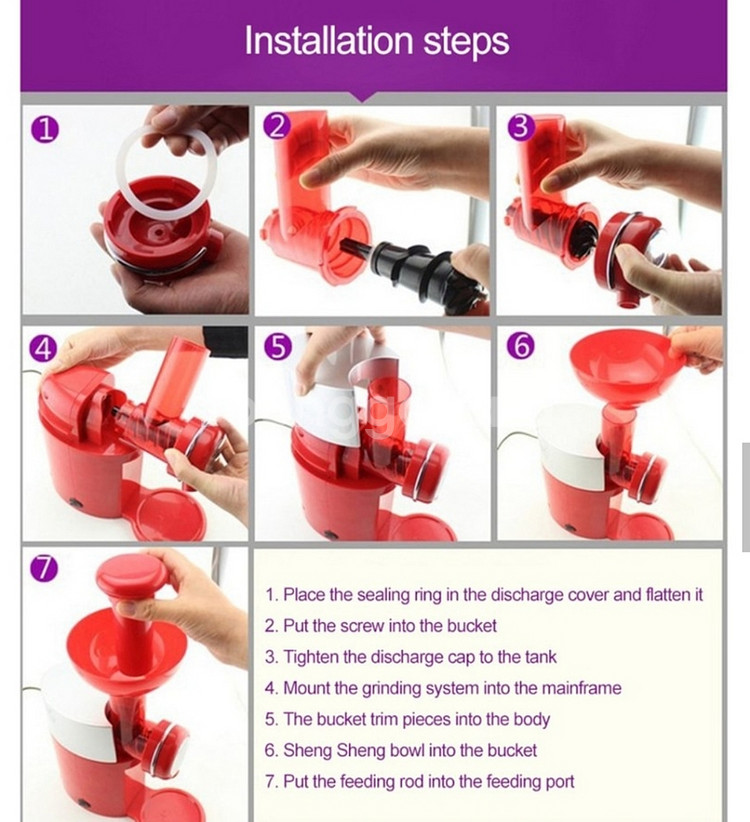 Installation steps

1

2

3

4

5

6

7

1. Place the sealing ring in the discharge cover and flatten it
2. Put the screw into the bucket
3. Tighten the discharge cap to the tank
4. Mount the grinding system into the mainframe
5. The bucket trim pieces into the body
6. Sheng Sheng bowl into the bucket
7. Put the feeding rod into the feeding port