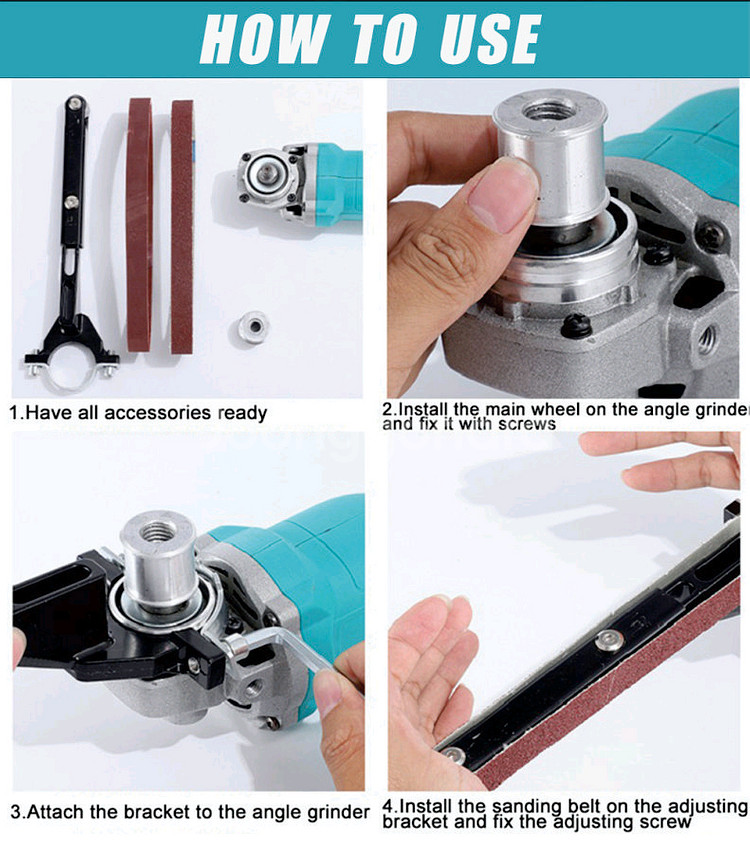 HOW TO USE

1.Have all accessories ready

2.Install the main wheel on the angle grinder and fix it with screws

3.Attach the bracket to the angle grinder

4.Install the sanding belt on the adjusting bracket and fix the adjusting screw