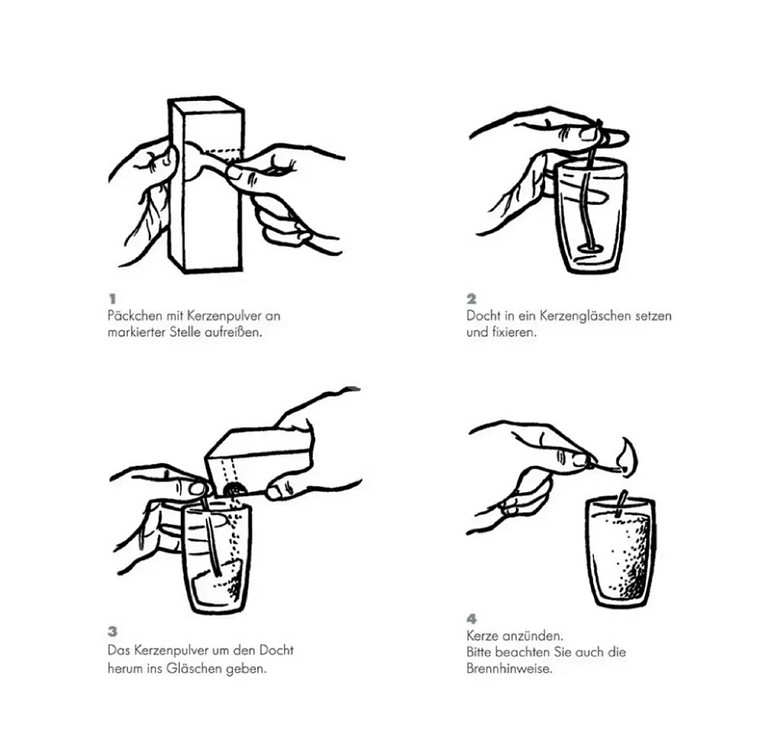 1
Päckchen mit Kerzenpulver an markierter Stelle aufreißen.

2
Docht in ein Kerzengläschen setzen und fixieren.

3
Das Kerzenpulver um den Docht herum ins Gläschen geben.

4
Kerze anzünden.
Bitte beachten Sie auch die Brennhinweise.