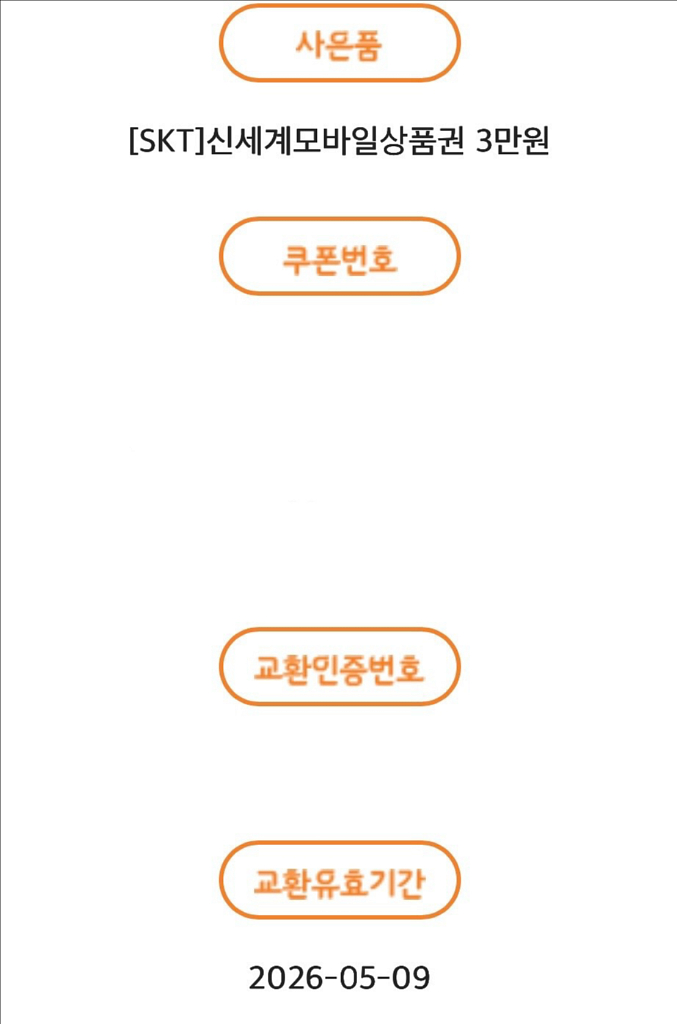 사은품

[SKT]신세계모바일상품권 3만원

쿠폰번호

교환인증번호

교환유효기간

2026-05-09