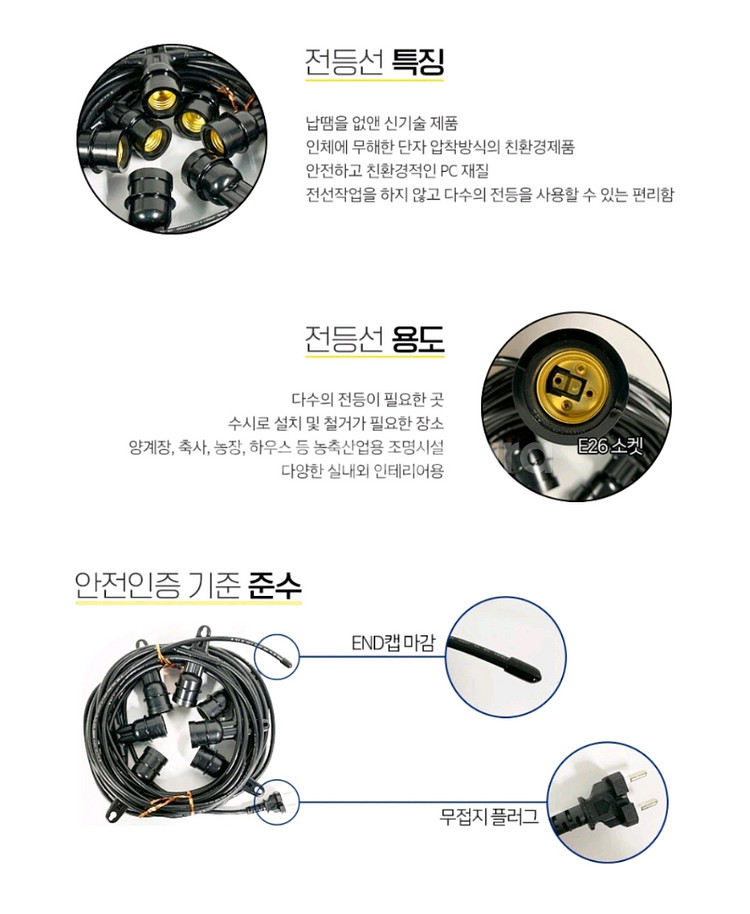 전등선 특징

납땜을 없앤 신기술 제품
인체에 무해한 단자 압착방식의 친환경제품
안전하고 친환경적인 PC 재질
전선작업을 하지 않고 다수의 전등을 사용할 수 있는 편리함

전등선 용도

다수의 전등이 필요한 곳
수시로 설치 및 철거가 필요한 장소
양계장, 축사, 농장, 하우스 등 농축산업용 조명시설
다양한 실내외 인테리어용

E26 소켓

안전인증 기준 준수

END캡 마감

무접지 플러그