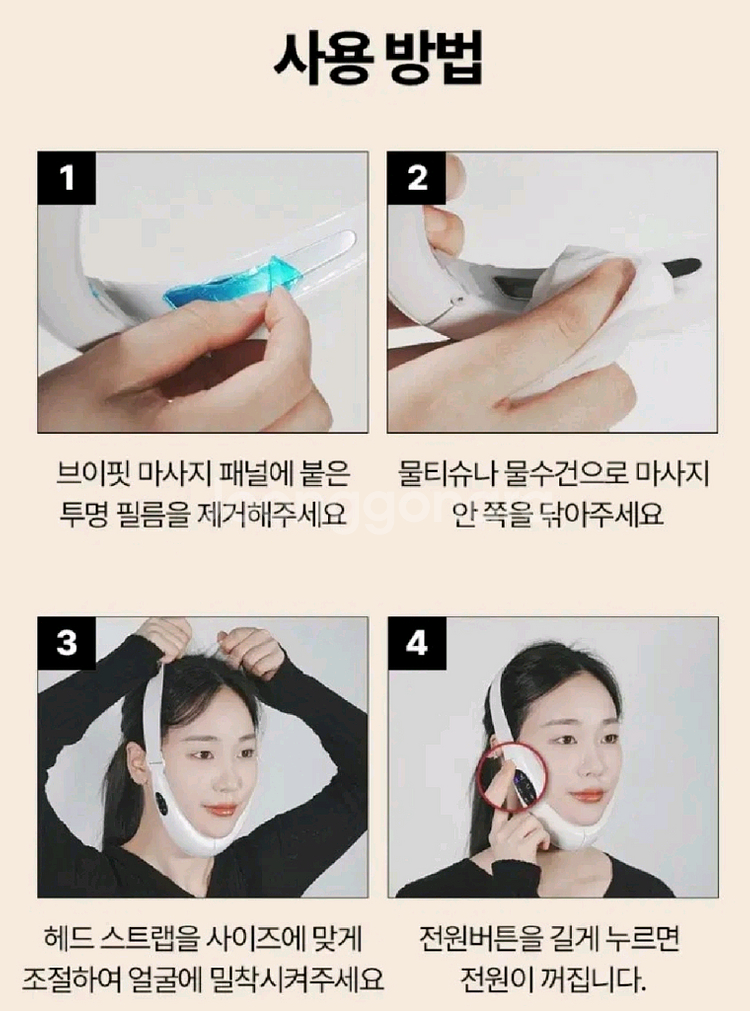 사용 방법

1

브이핏 마사지 패널에 붙은 투명 필름을 제거해주세요

2

물티슈나 물수건으로 마사지 안 쪽을 닦아주세요

3

헤드 스트랩을 사이즈에 맞게 조절하여 얼굴에 밀착시켜주세요

4

전원버튼을 길게 누르면 전원이 꺼집니다.