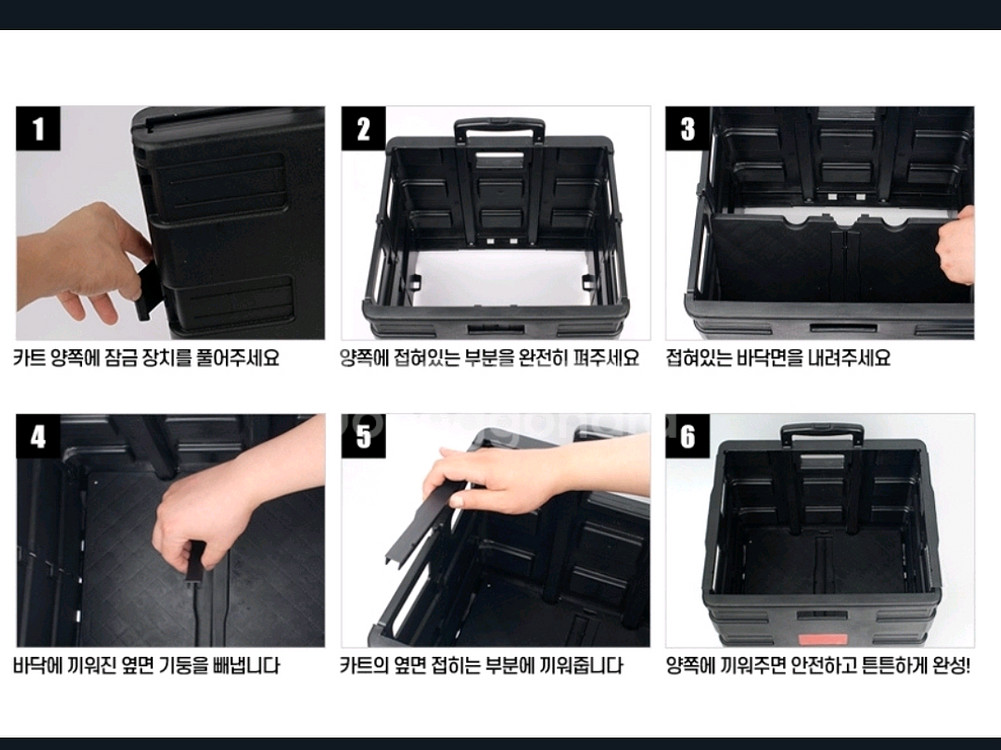 1
카트 양쪽에 잠금 장치를 풀어주세요

2
양쪽에 접혀있는 부분을 완전히 펴주세요

3
접혀있는 바닥면을 내려주세요

4
바닥에 끼워진 옆면 기둥을 빼냅니다

5
카트의 옆면 접히는 부분에 끼워줍니다

6
양쪽에 끼워주면 안전하고 튼튼하게 완성!