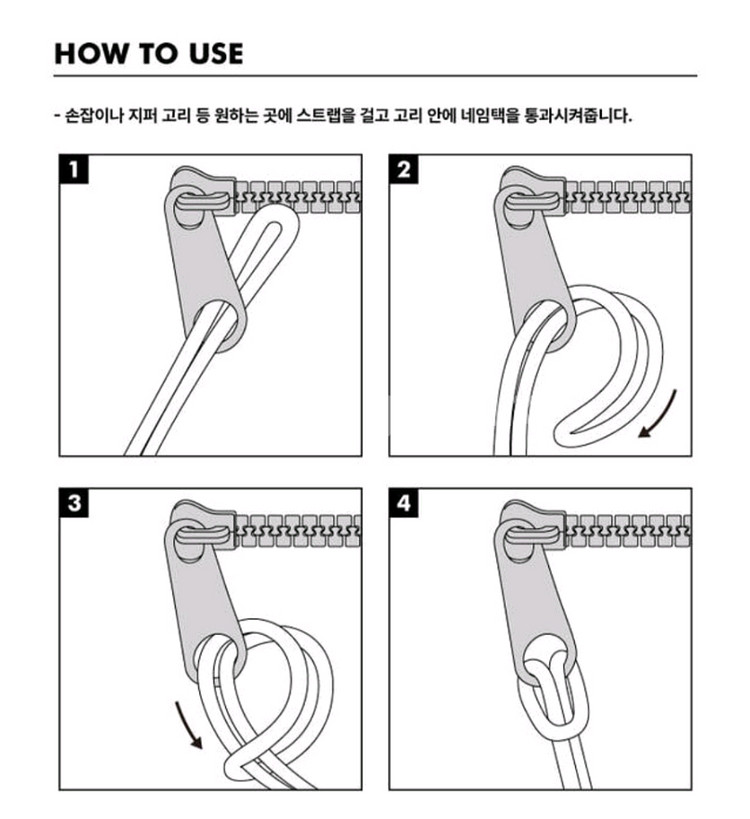 HOW TO USE

- 손잡이나 지퍼 고리 등 원하는 곳에 스트랩을 걸고 고리 안에 네임택을 통과시켜줍니다.

1

2

3

4