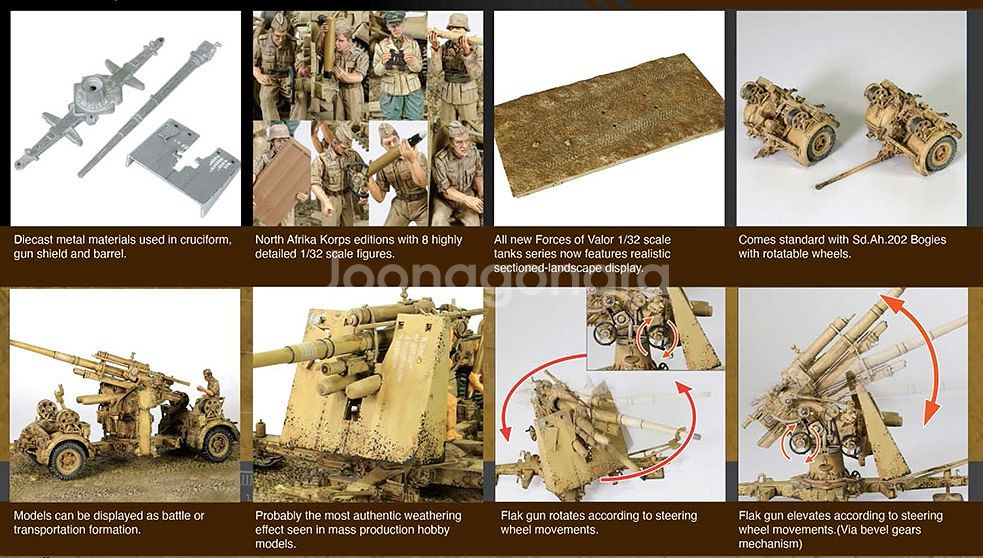 Diecast metal materials used in cruciform, gun shield and barrel.

North Afrika Korps editions with 8 highly detailed 1/32 scale figures.

All new Forces of Valor 1/32 scale tanks series now features realistic sectioned-landscape display.

Comes standard with Sd.Ah.202 Bogies with rotatable wheels.

Joonggonara

Models can be displayed as battle or transportation formation.

Probably the most authentic weathering effect seen in mass production hobby models.

Flak gun rotates according to steering wheel movements.

Flak gun elevates according to steering wheel movements.(Via bevel gears mechanism)