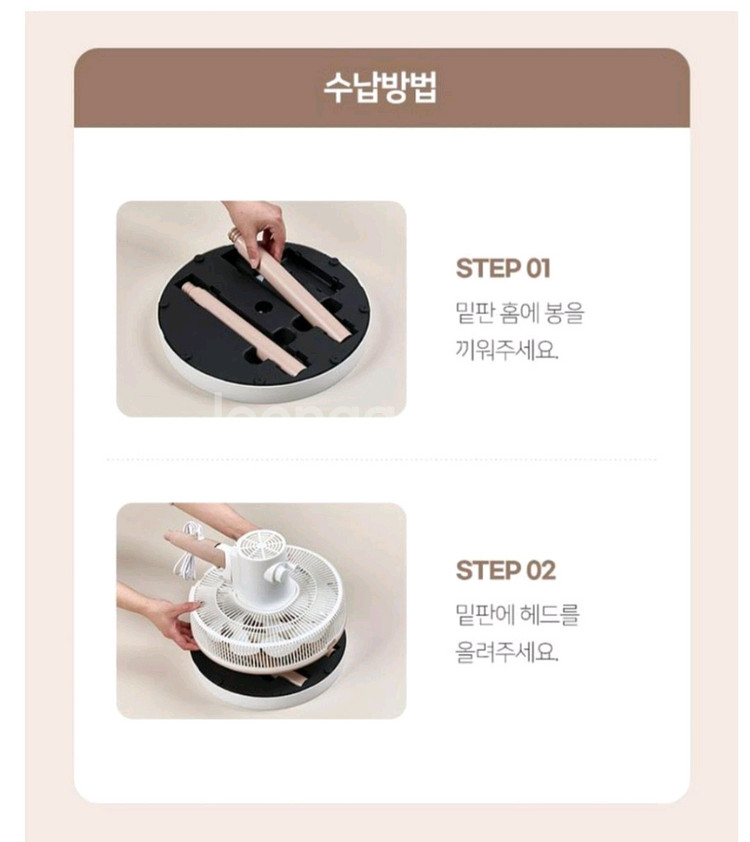 수납방법

STEP 01
밑판 홈에 봉을 끼워주세요.

STEP 02
밑판에 헤드를 올려주세요.