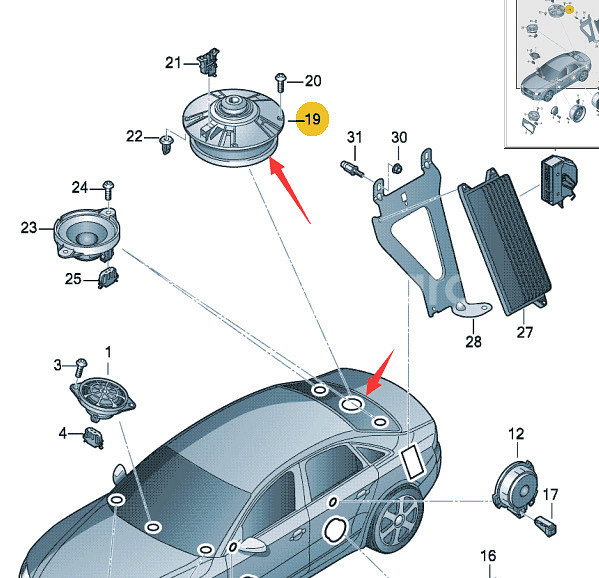 21
20
19
22
31
30
24
23
25
28
27
3
1
4
12
17
16