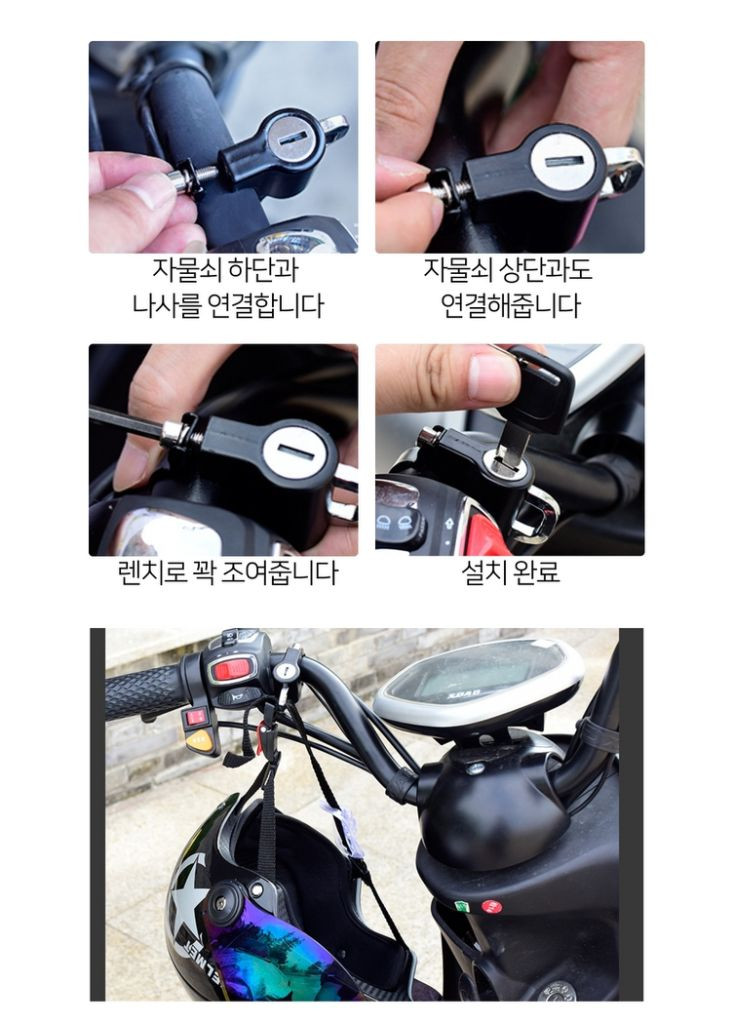 자물쇠 하단과
나사를 연결합니다

자물쇠 상단과도
연결해줍니다

렌치로 꽉 조여줍니다

설치 완료