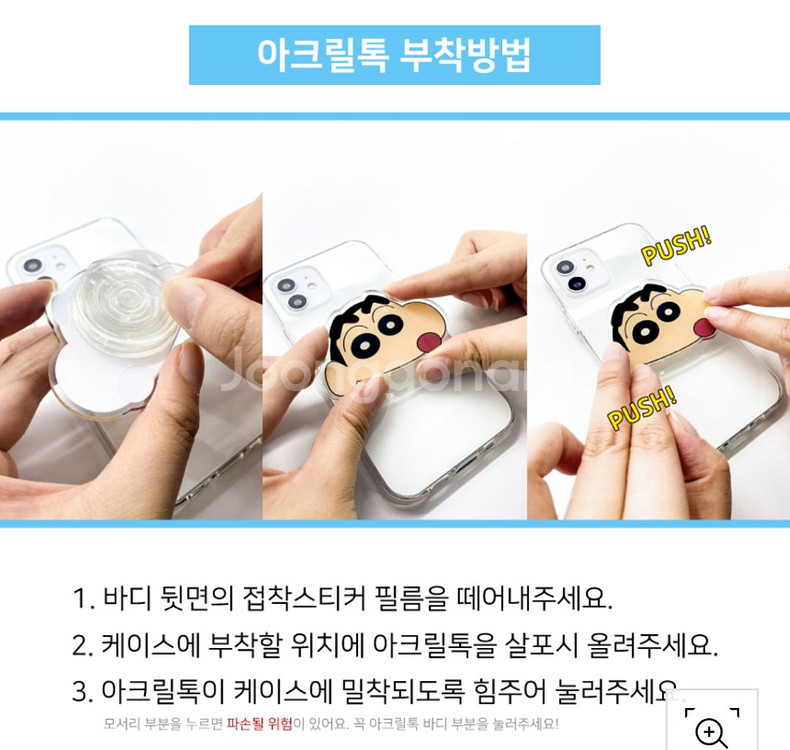 아크릴톡 부착방법

PUSH!

PUSH!

Joonggonara

1. 바디 뒷면의 접착스티커 필름을 떼어내주세요.

2. 케이스에 부착할 위치에 아크릴톡을 살포시 올려주세요.

3. 아크릴톡이 케이스에 밀착되도록 힘주어 눌러주세요.

모서리 부분을 누르면 파손될 위험이 있어요. 꼭 아크릴톡 바디 부분을 눌러주세요!