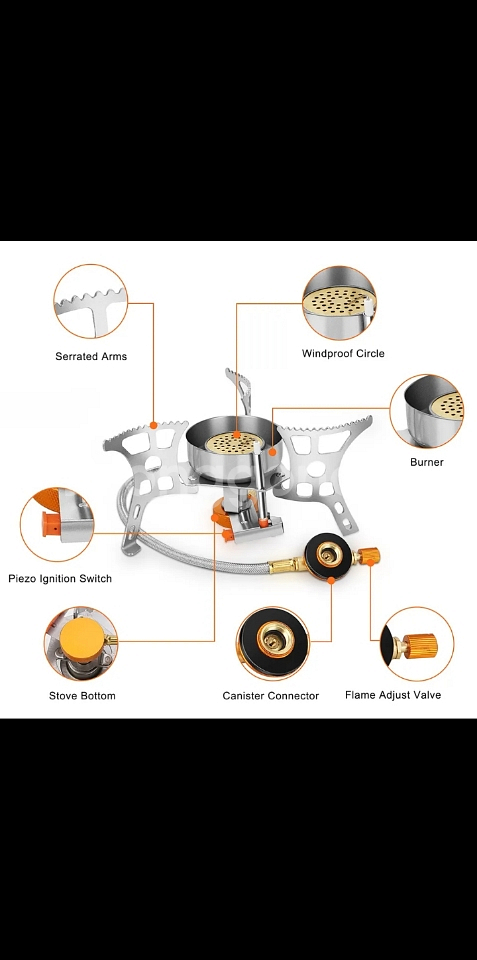 Serrated Arms

Windproof Circle

Burner

Piezo Ignition Switch

Stove Bottom

Canister Connector

Flame Adjust Valve