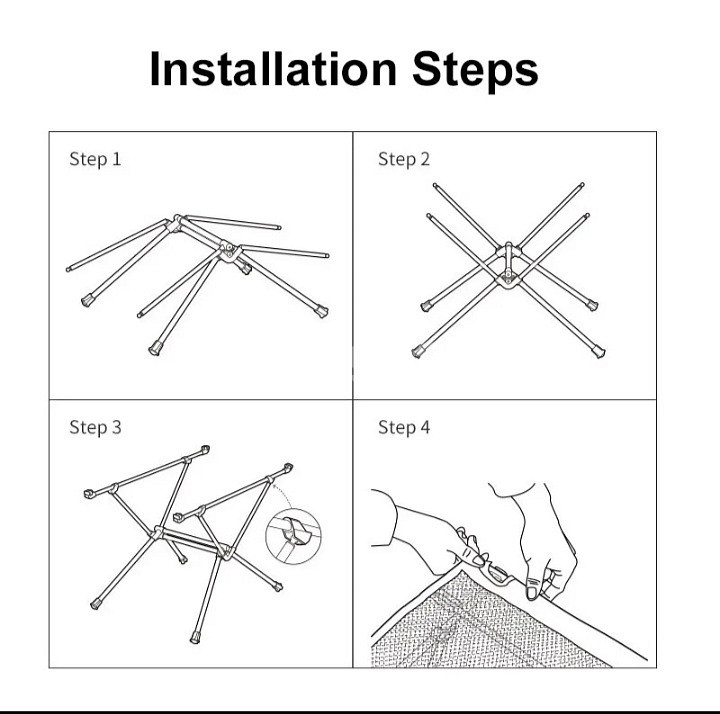 Installation Steps

Step 1

Step 2

Step 3

Step 4