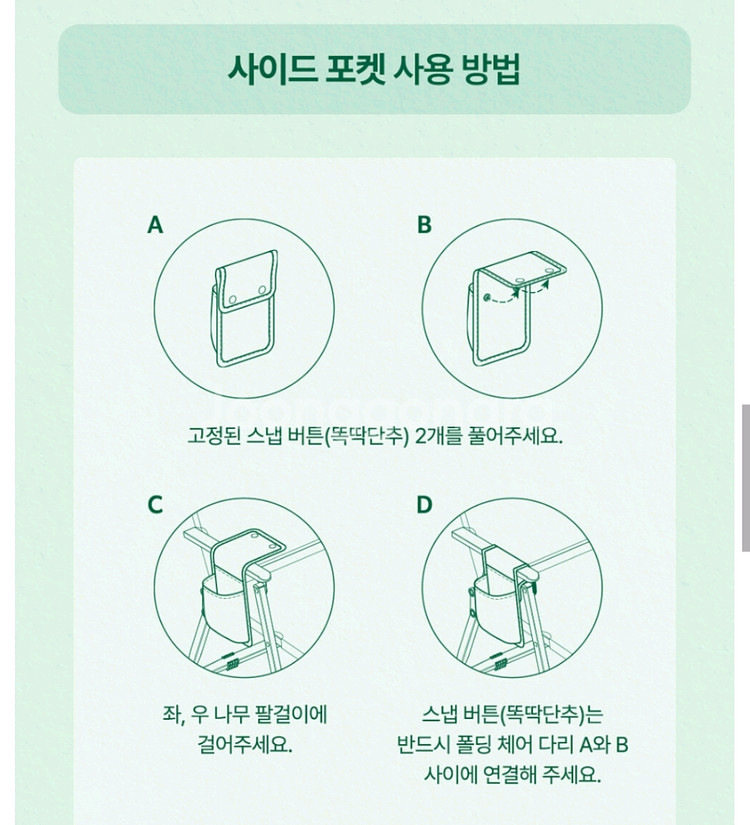 사이드 포켓 사용 방법

A

B

고정된 스냅 버튼(똑딱단추) 2개를 풀어주세요.

C

D

좌, 우 나무 팔걸이에 걸어주세요.

스냅 버튼(똑딱단추)는 반드시 폴딩 체어 다리 A와 B 사이에 연결해 주세요.