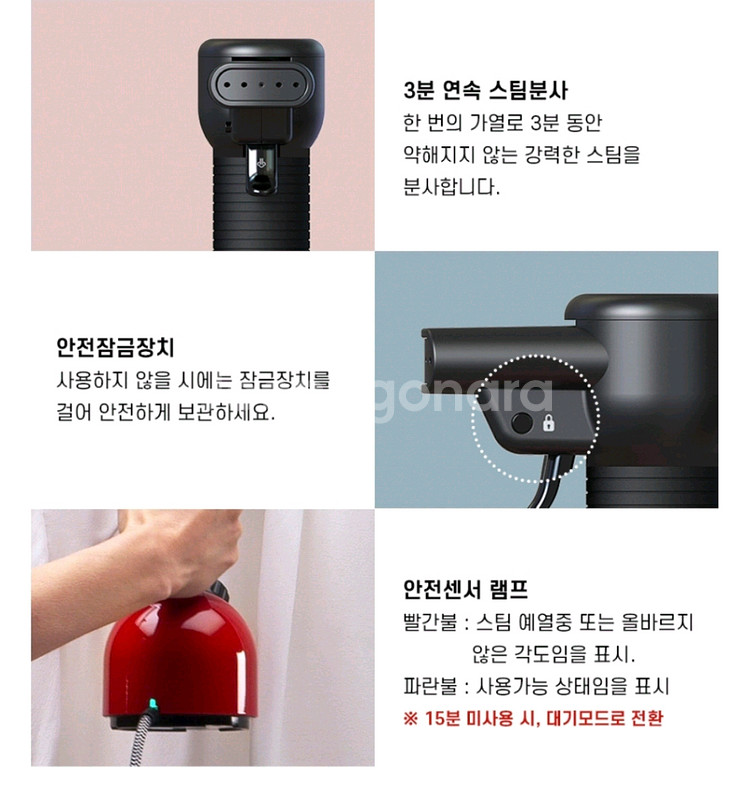 3분 연속 스팀분사
한 번의 가열로 3분 동안 약해지지 않는 강력한 스팀을 분사합니다.

안전잠금장치
사용하지 않을 시에는 잠금장치를 걸어 안전하게 보관하세요.

gonara

안전센서 램프
빨간불 : 스팀 예열중 또는 올바르지 않은 각도임을 표시.
파란불 : 사용가능 상태임을 표시
※ 15분 미사용 시, 대기모드로 전환