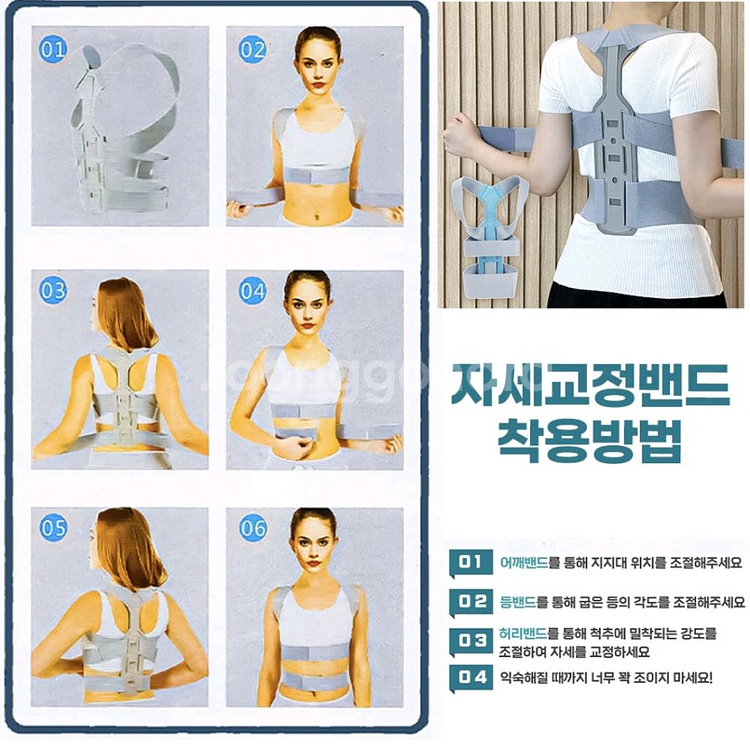 01

02

03

04

05

06

자세교정밴드
착용방법

01 어깨밴드를 통해 지지대 위치를 조절해주세요

02 등밴드를 통해 굽은 등의 각도를 조절해주세요

03 허리밴드를 통해 척추에 밀착되는 강도를 조절하여 자세를 교정하세요

04 익숙해질 때까지 너무 꽉 조이지 마세요!