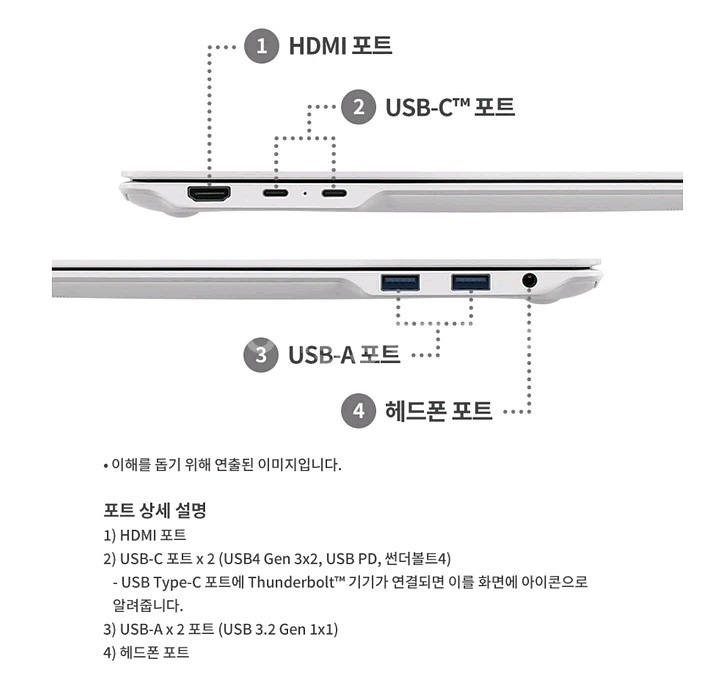 1 HDMI 포트

2 USB-C™ 포트

3 USB-A 포트

4 헤드폰 포트

• 이해를 돕기 위해 연출된 이미지입니다.

포트 상세 설명
1) HDMI 포트
2) USB-C 포트 x 2 (USB4 Gen 3x2, USB PD, 썬더볼트4)
- USB Type-C 포트에 Thunderbolt™ 기기가 연결되면 이를 화면에 아이콘으로 알려줍니다.
3) USB-A x 2 포트 (USB 3.2 Gen 1x1)
4) 헤드폰 포트