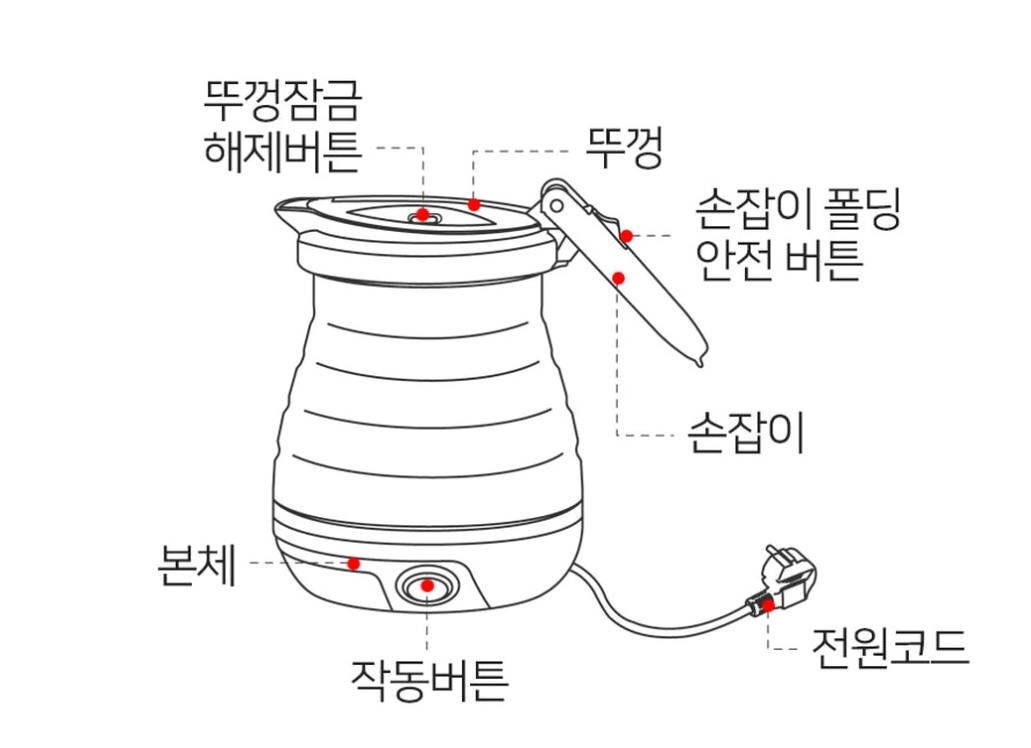 뚜껑잠금
해제버튼

뚜껑

손잡이 폴딩
안전 버튼

손잡이

본체

작동버튼

전원코드