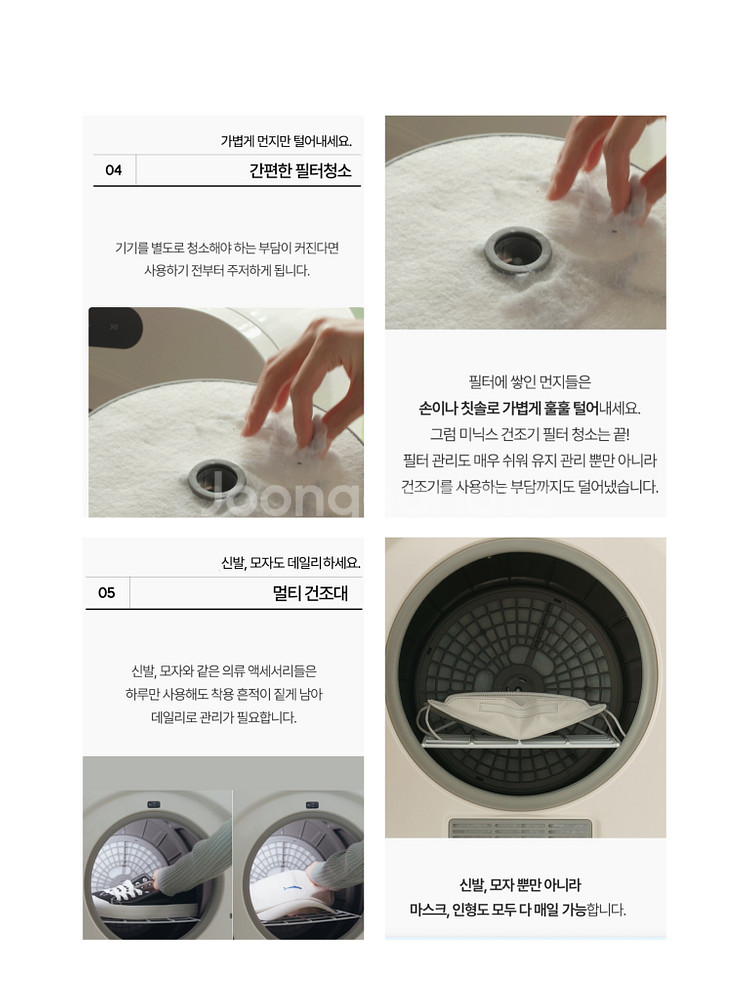 가볍게 먼지만 털어내세요.

04 간편한 필터청소

기기를 별도로 청소해야 하는 부담이 커진다면 사용하기 전부터 주저하게 됩니다.

Joong

필터에 쌓인 먼지들은 손이나 칫솔로 가볍게 훌훌 털어내세요. 그럼 미닉스 건조기 필터 청소는 끝! 필터 관리도 매우 쉬워 유지 관리 뿐만 아니라 건조기를 사용하는 부담까지도 덜어냈습니다.

신발, 모자도 데일리하세요.

05 멀티 건조대

신발, 모자와 같은 의류 액세서리들은 하루만 사용해도 착용 흔적이 짙게 남아 데일리로 관리가 필요합니다.

신발, 모자 뿐만 아니라 마스크, 인형도 모두 다 매일 가능합니다.