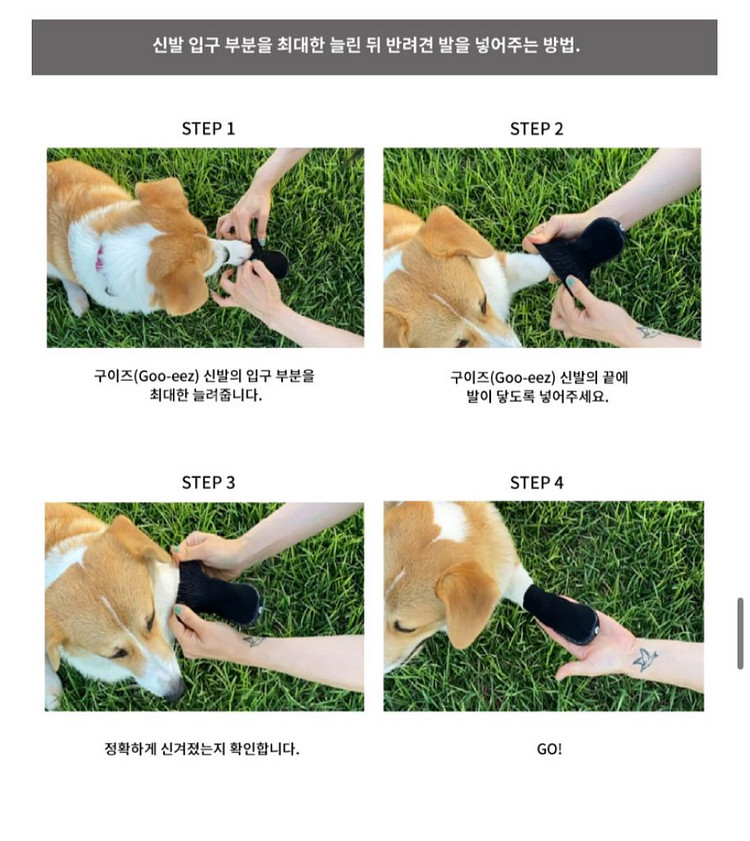 신발 입구 부분을 최대한 늘린 뒤 반려견 발을 넣어주는 방법.

STEP 1

구이즈(Goo-eez) 신발의 입구 부분을 최대한 늘려줍니다.

STEP 2

구이즈(Goo-eez) 신발의 끝에 발이 닿도록 넣어주세요.

STEP 3

정확하게 신겨졌는지 확인합니다.

STEP 4

GO!