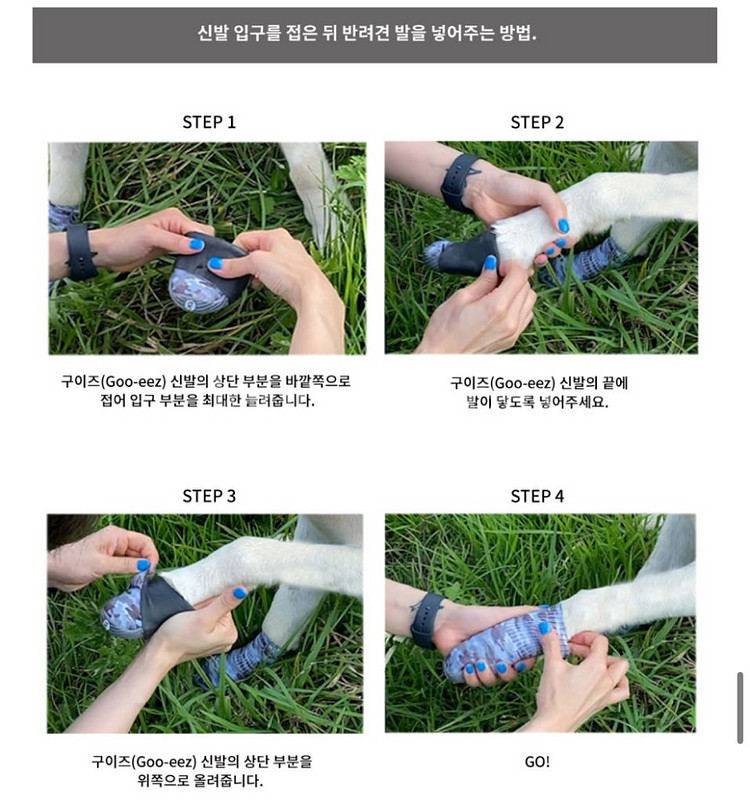 신발 입구를 접은 뒤 반려견 발을 넣어주는 방법.

STEP 1

구이즈(Goo-eez) 신발의 상단 부분을 바깥쪽으로 접어 입구 부분을 최대한 늘려줍니다.

STEP 2

구이즈(Goo-eez) 신발의 끝에 발이 닿도록 넣어주세요.

STEP 3

구이즈(Goo-eez) 신발의 상단 부분을 위쪽으로 올려줍니다.

STEP 4

GO!