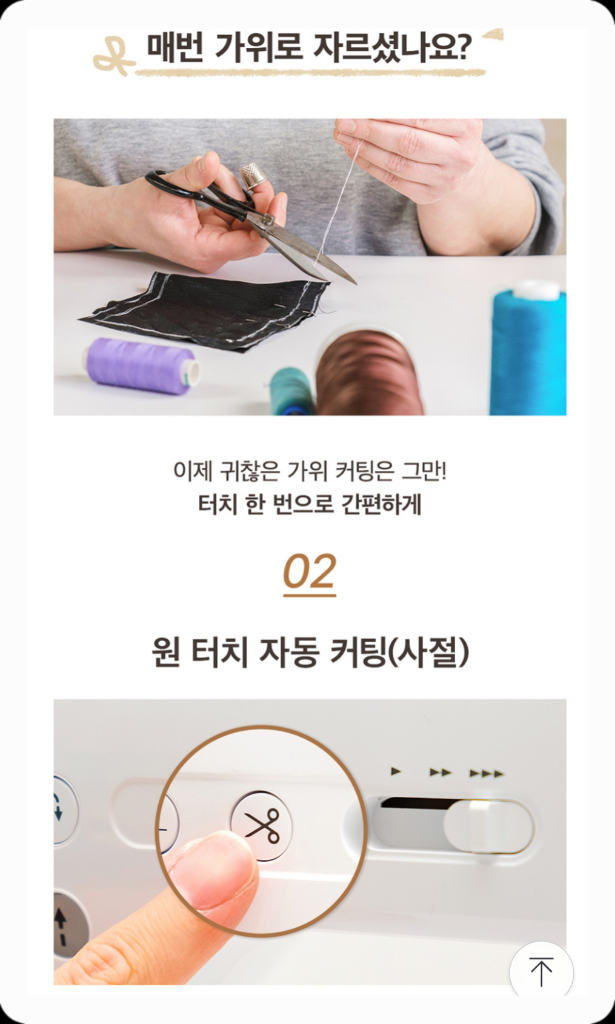 매번 가위로 자르셨나요?

이제 귀찮은 가위 커팅은 그만!
터치 한 번으로 간편하게

02

원 터치 자동 커팅(사절)