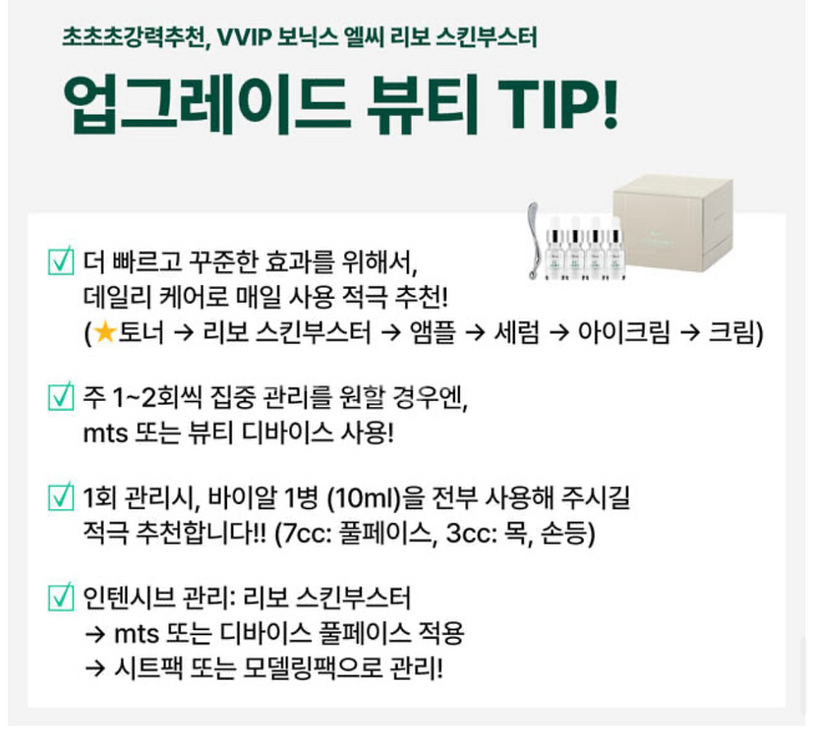 초초초강력추천, VVIP 보닉스 엘씨 리보 스킨부스터

업그레이드 뷰티 TIP!

☑ 더 빠르고 꾸준한 효과를 위해서, 데일리 케어로 매일 사용 적극 추천! (★토너 → 리보 스킨부스터 → 앰플 → 세럼 → 아이크림 → 크림)

☑ 주 1~2회씩 집중 관리를 원할 경우엔, mts 또는 뷰티 디바이스 사용!

☑ 1회 관리시, 바이알 1병 (10ml)을 전부 사용해 주시길 적극 추천합니다!! (7cc: 풀페이스, 3cc: 목, 손등)

☑ 인텐시브 관리: 리보 스킨부스터
→ mts 또는 디바이스 풀페이스 적용
→ 시트팩 또는 모델링팩으로 관리!