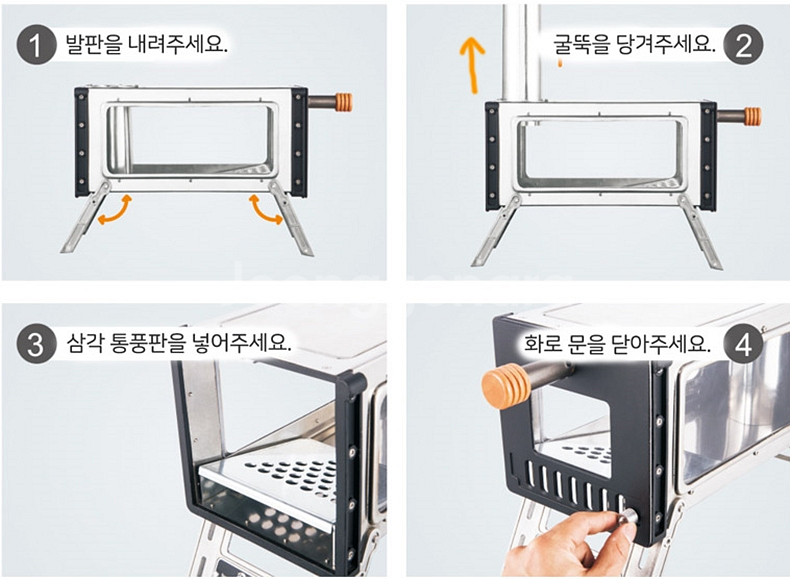 1 발판을 내려주세요.

굴뚝을 당겨주세요. 2

3 삼각 통풍판을 넣어주세요.

화로 문을 닫아주세요. 4